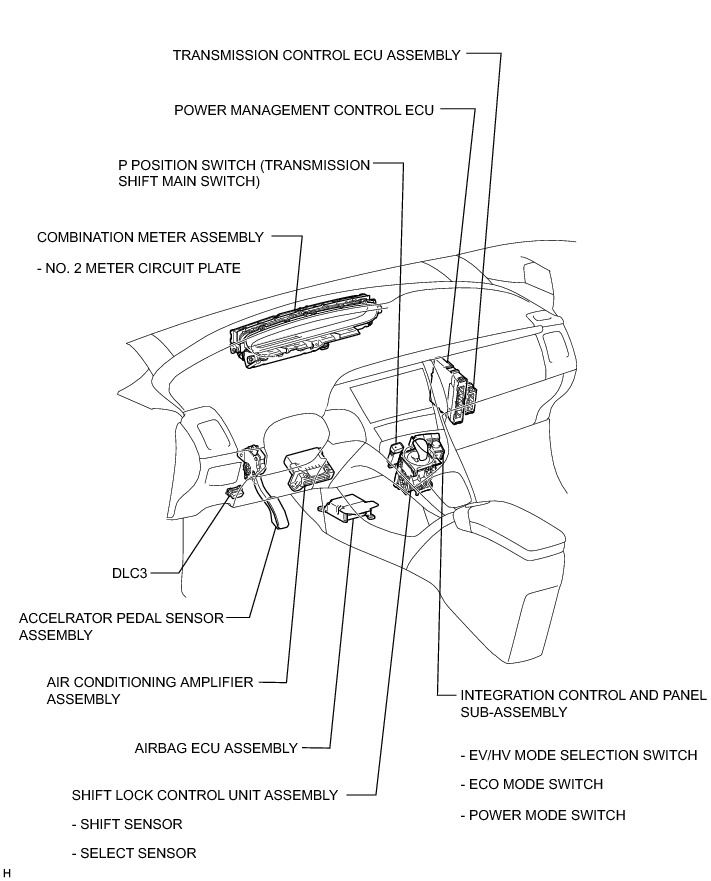 TRANSMISSION CONTROL ECU ASSEMBLY

POWER MANAGEMENT CONTROL ECU

P POSITION SWITCH (TRANSMISSION SHIFT MAIN SWITCH)

COMBINATION METER ASSEMBLY

- NO. 2 METER CIRCUIT PLATE

DLC3

ACCELRATOR PEDAL SENSOR ASSEMBLY

AIR CONDITIONING AMPLIFIER ASSEMBLY

AIRBAG ECU ASSEMBLY

SHIFT LOCK CONTROL UNIT ASSEMBLY

- SHIFT SENSOR

- SELECT SENSOR

INTEGRATION CONTROL AND PANEL SUB-ASSEMBLY

- EV/HV MODE SELECTION SWITCH

- ECO MODE SWITCH

- POWER MODE SWITCH

H