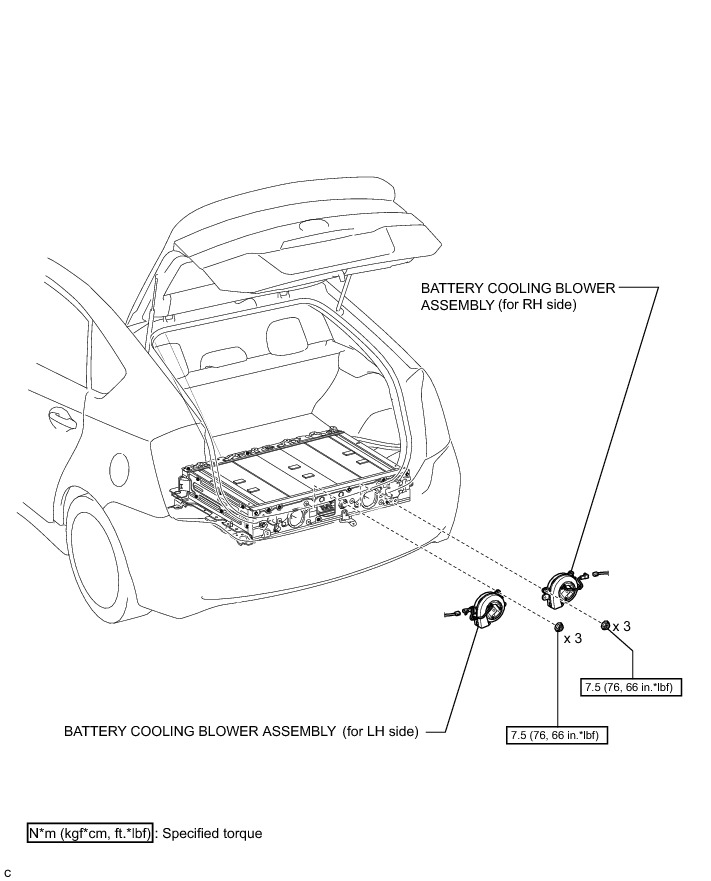 BATTERY COOLING BLOWER ASSEMBLY (for RH side)

x 3

x 3

7.5 (76, 66 in.*lbf)

BATTERY COOLING BLOWER ASSEMBLY (for LH side)

7.5 (76, 66 in.*lbf)

N*m (kgf*cm, ft.*lbf) : Specified torque

C