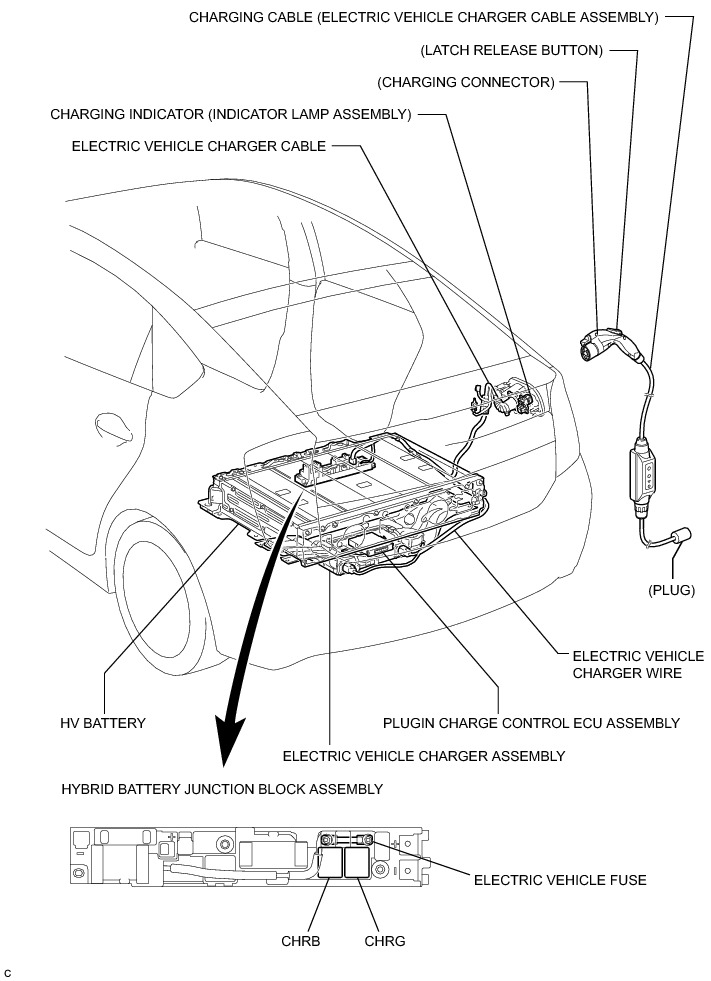 CHARGING CABLE (ELECTRIC VEHICLE CHARGER CABLE ASSEMBLY)

(LATCH RELEASE BUTTON)

(CHARGING CONNECTOR)

CHARGING INDICATOR (INDICATOR LAMP ASSEMBLY)

ELECTRIC VEHICLE CHARGER CABLE

(PLUG)

ELECTRIC VEHICLE CHARGER WIRE

HV BATTERY

PLUGIN CHARGE CONTROL ECU ASSEMBLY

ELECTRIC VEHICLE CHARGER ASSEMBLY

HYBRID BATTERY JUNCTION BLOCK ASSEMBLY

ELECTRIC VEHICLE FUSE

CHRB

CHRG

C