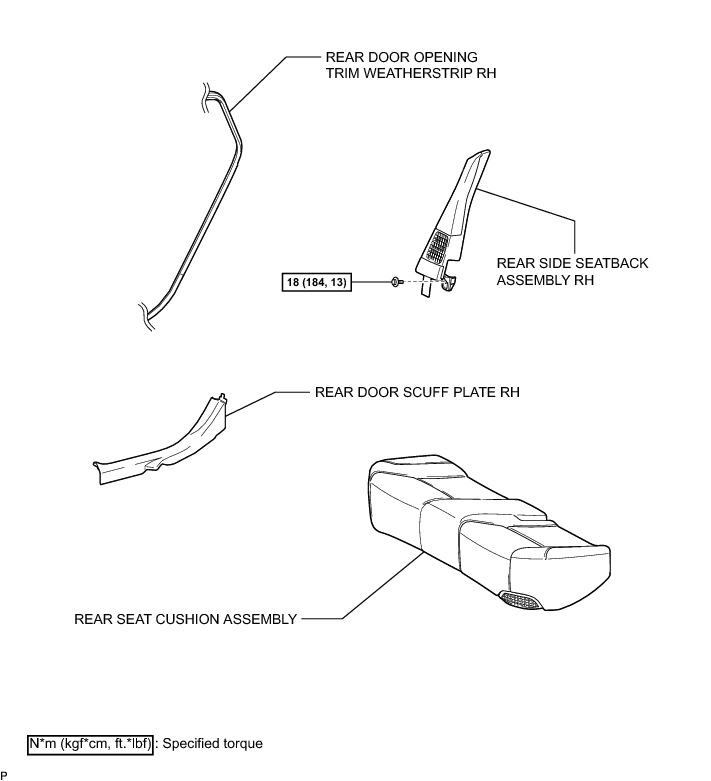 REAR DOOR OPENING TRIM WEATHERSTRIP RH

REAR SIDE SEATBACK ASSEMBLY RH

18 (184, 13)

REAR DOOR SCUFF PLATE RH

REAR SEAT CUSHION ASSEMBLY

N*m (kgf*cm, ft.*lbf) : Specified torque

P