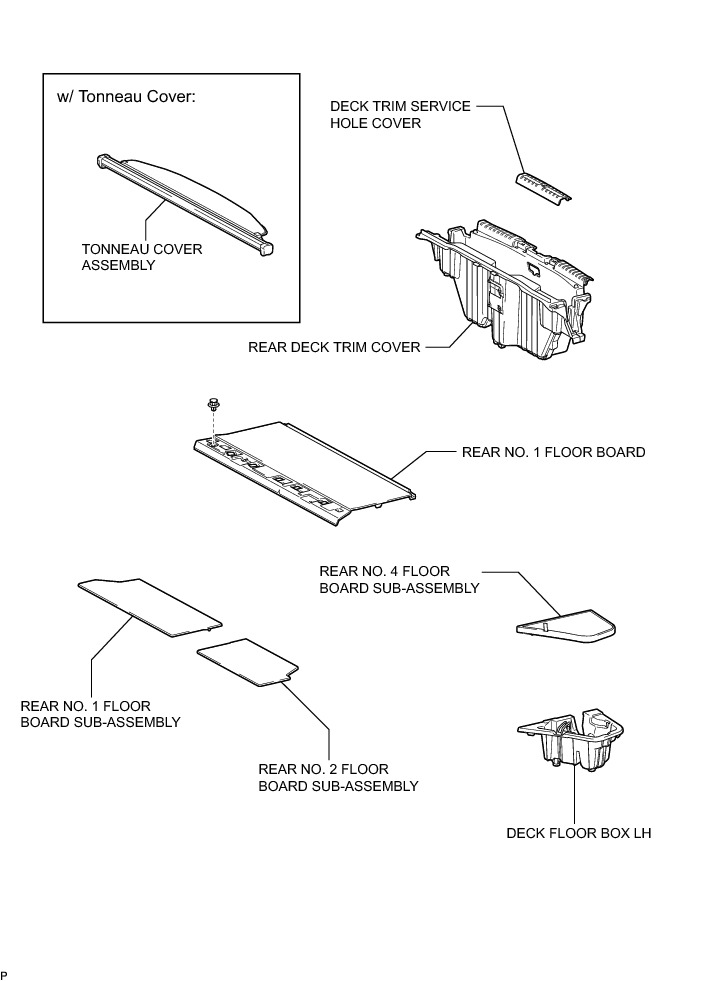 w/ Tonneau Cover:

TONNEAU COVER ASSEMBLY

DECK TRIM SERVICE HOLE COVER

REAR DECK TRIM COVER

REAR NO. 1 FLOOR BOARD

REAR NO. 4 FLOOR BOARD SUB-ASSEMBLY

REAR NO. 1 FLOOR BOARD SUB-ASSEMBLY

REAR NO. 2 FLOOR BOARD SUB-ASSEMBLY

DECK FLOOR BOX LH

P