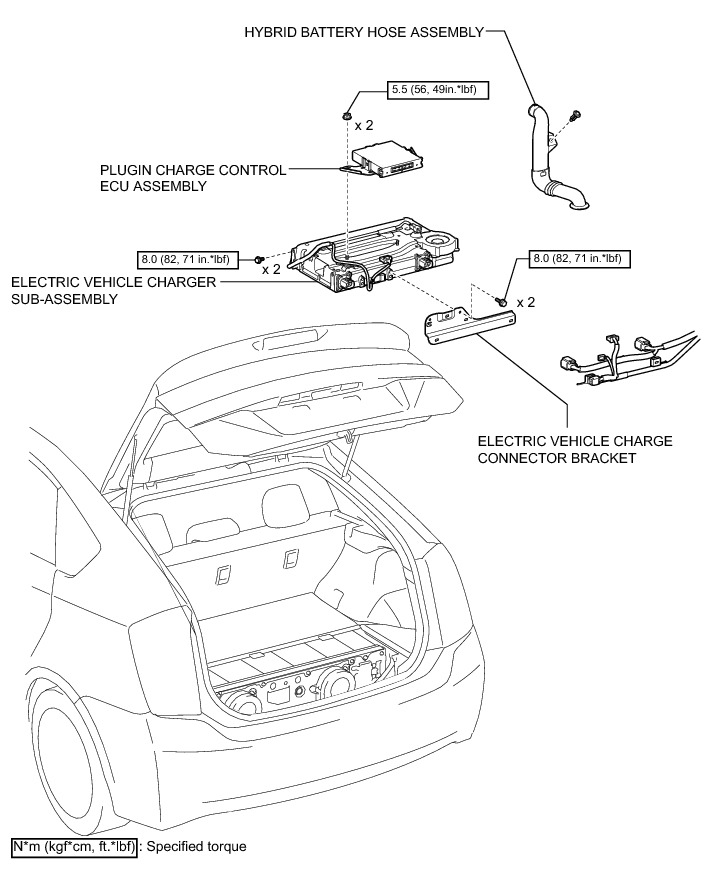 HYBRID BATTERY HOSE ASSEMBLY

5.5 (56, 49in.*lbf)

x 2

PLUGIN CHARGE CONTROL ECU ASSEMBLY

8.0 (82, 71 in.*lbf)

x 2

ELECTRIC VEHICLE CHARGER SUB-ASSEMBLY

8.0 (82, 71 in.*lbf)

x 2

ELECTRIC VEHICLE CHARGE CONNECTOR BRACKET

N*m (kgf*cm, ft.*lbf) : Specified torque