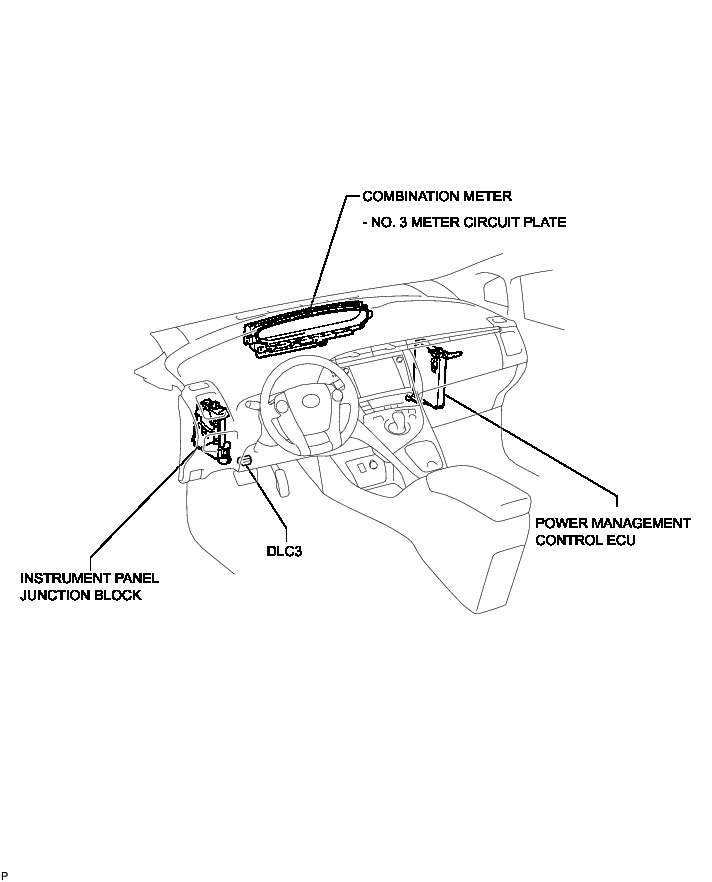 COMBINATION METER

- NO. 3 METER CIRCUIT PLATE

POWER MANAGEMENT CONTROL ECU

DLC3

INSTRUMENT PANEL JUNCTION BLOCK

P