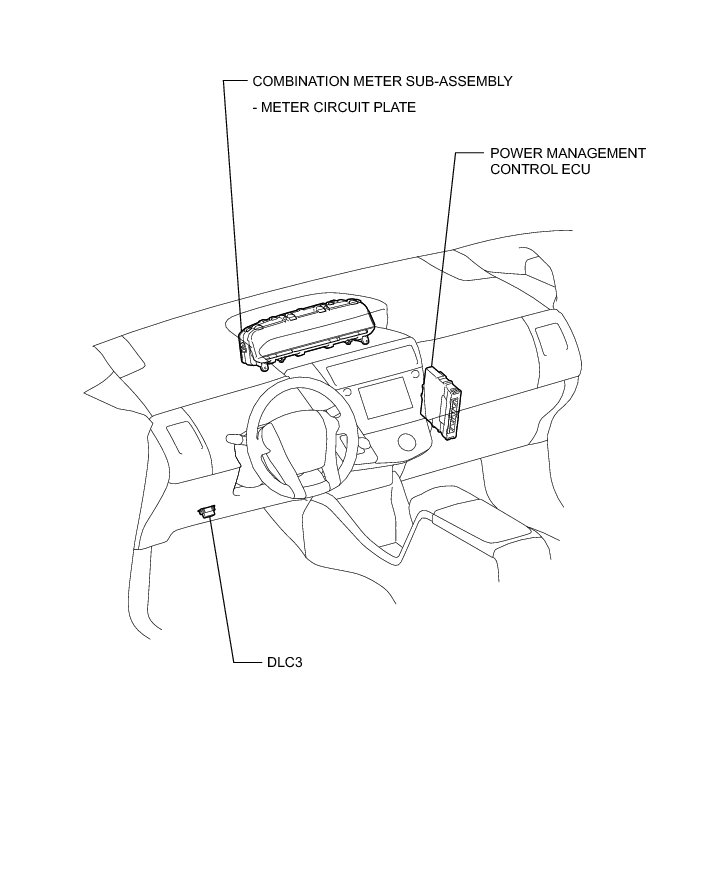 COMBINATION METER SUB-ASSEMBLY

- METER CIRCUIT PLATE

POWER MANAGEMENT CONTROL ECU

DLC3