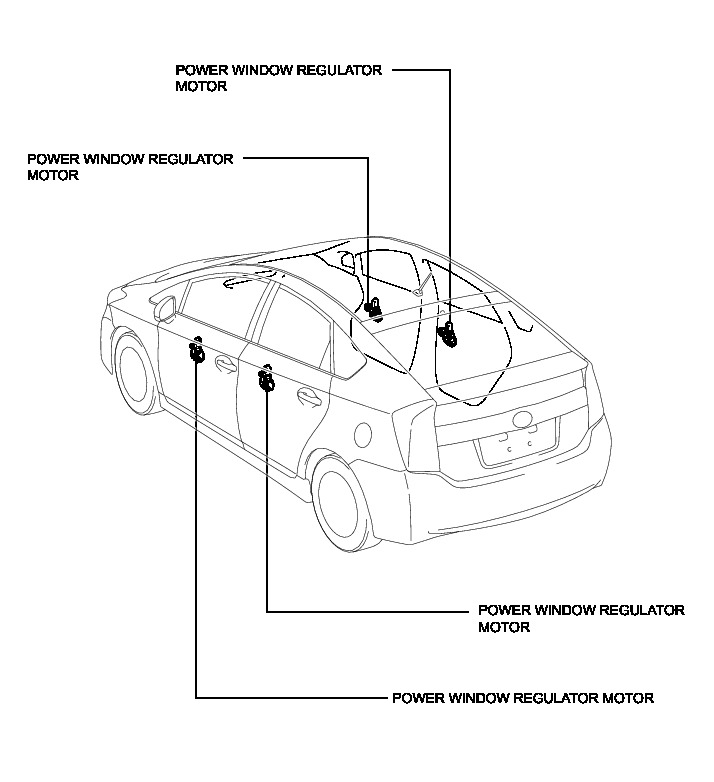 POWER WINDOW REGULATOR MOTOR

POWER WINDOW REGULATOR MOTOR

POWER WINDOW REGULATOR MOTOR

POWER WINDOW REGULATOR MOTOR