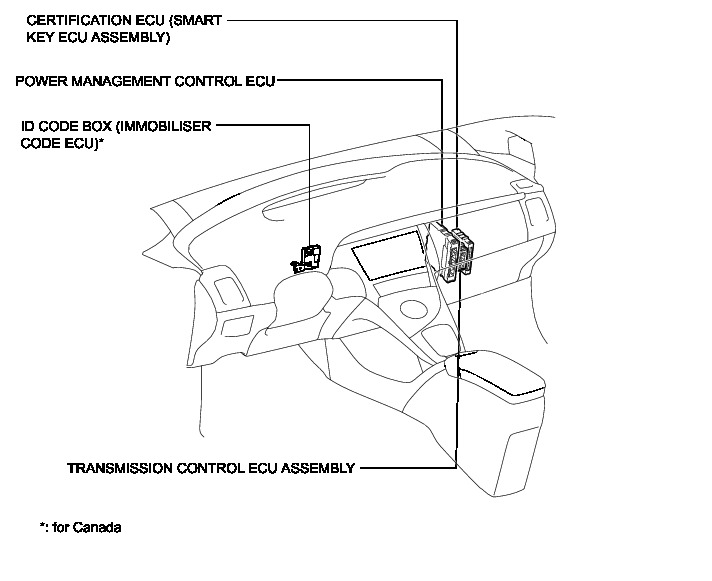 CERTIFICATION ECU (SMART KEY ECU ASSEMBLY)

POWER MANAGEMENT CONTROL ECU

ID CODE BOX (IMMOBILISER CODE ECU)*

TRANSMISSION CONTROL ECU ASSEMBLY

*: for Canada