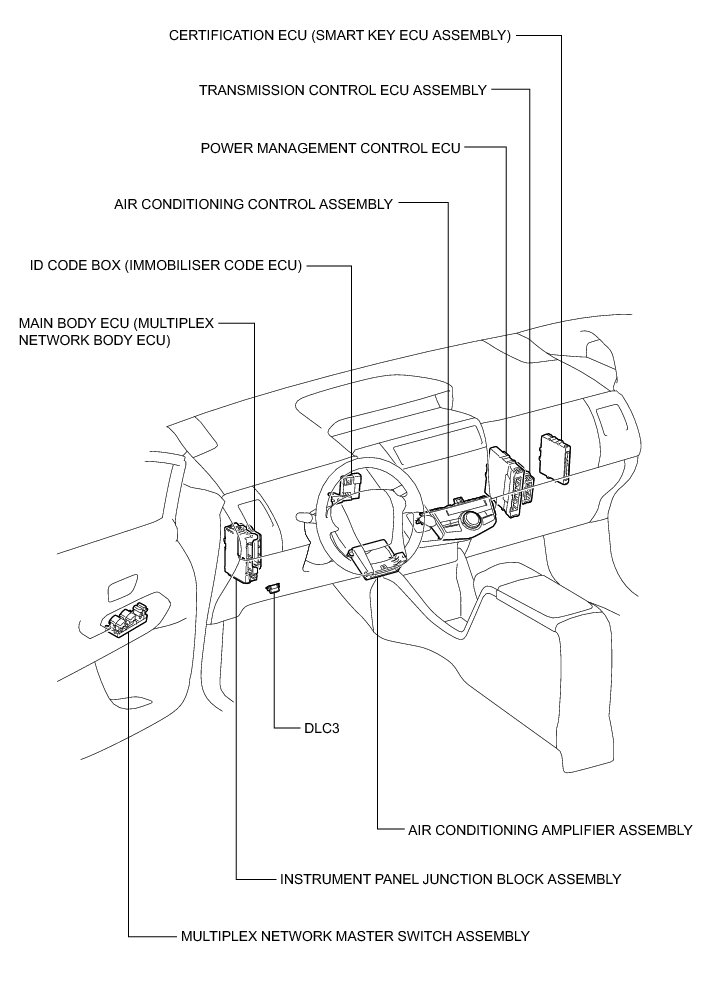 CERTIFICATION ECU (SMART KEY ECU ASSEMBLY)

TRANSMISSION CONTROL ECU ASSEMBLY

POWER MANAGEMENT CONTROL ECU

AIR CONDITIONING CONTROL ASSEMBLY

ID CODE BOX (IMMOBILISER CODE ECU)

MAIN BODY ECU (MULTIPLEX NETWORK BODY ECU)

DLC3

AIR CONDITIONING AMPLIFIER ASSEMBLY

INSTRUMENT PANEL JUNCTION BLOCK ASSEMBLY

MULTIPLEX NETWORK MASTER SWITCH ASSEMBLY