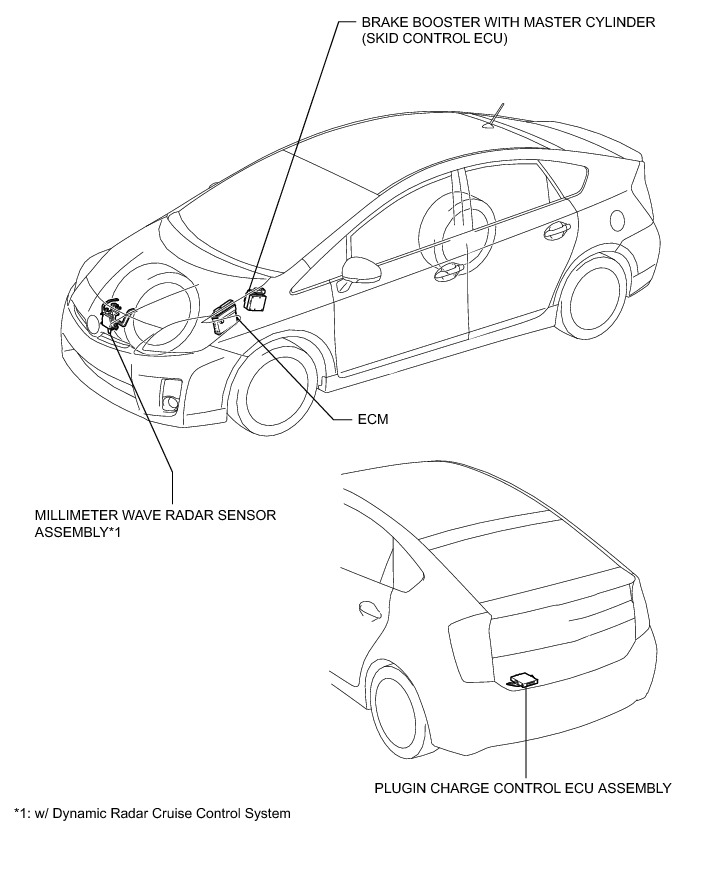 BRAKE BOOSTER WITH MASTER CYLINDER (SKID CONTROL ECU)

ECM

MILLIMETER WAVE RADAR SENSOR ASSEMBLY*1

PLUGIN CHARGE CONTROL ECU ASSEMBLY

*1: w/ Dynamic Radar Cruise Control System