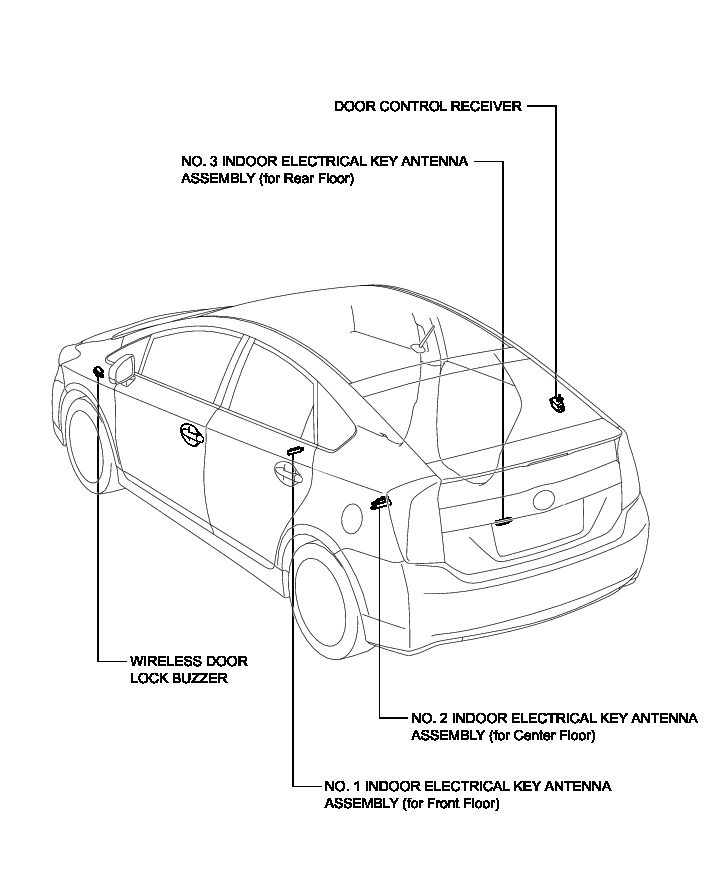 DOOR CONTROL RECEIVER

NO. 3 INDOOR ELECTRICAL KEY ANTENNA ASSEMBLY (for Rear Floor)

WIRELESS DOOR LOCK BUZZER

NO. 2 INDOOR ELECTRICAL KEY ANTENNA ASSEMBLY (for Center Floor)

NO. 1 INDOOR ELECTRICAL KEY ANTENNA ASSEMBLY (for Front Floor)