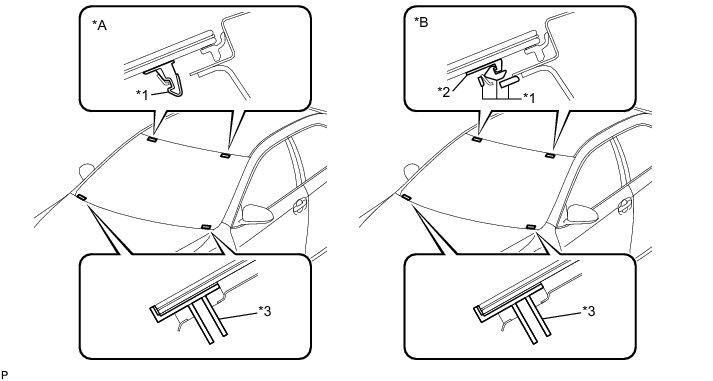 *A

*1

*3

*B

*2

*1

*3

P