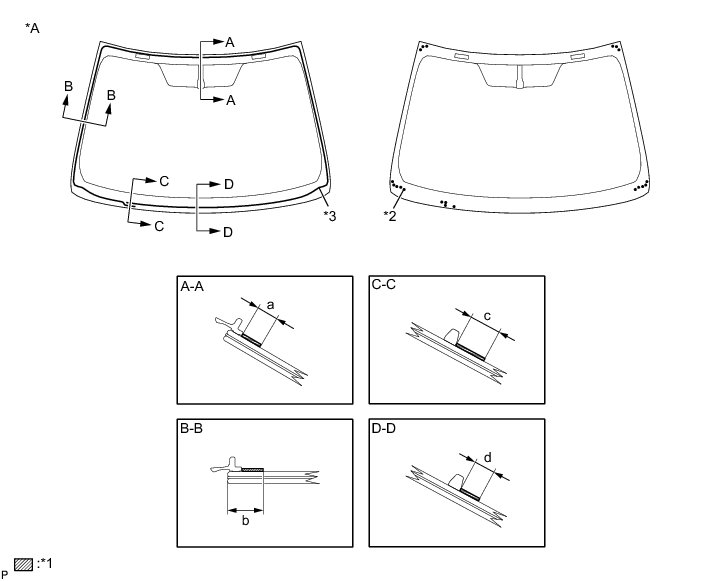 *A

A
A
B
B
C
C
D
D
*3
*2

A-A
a

C-C
c

B-B
b

D-D
d

P
:*1