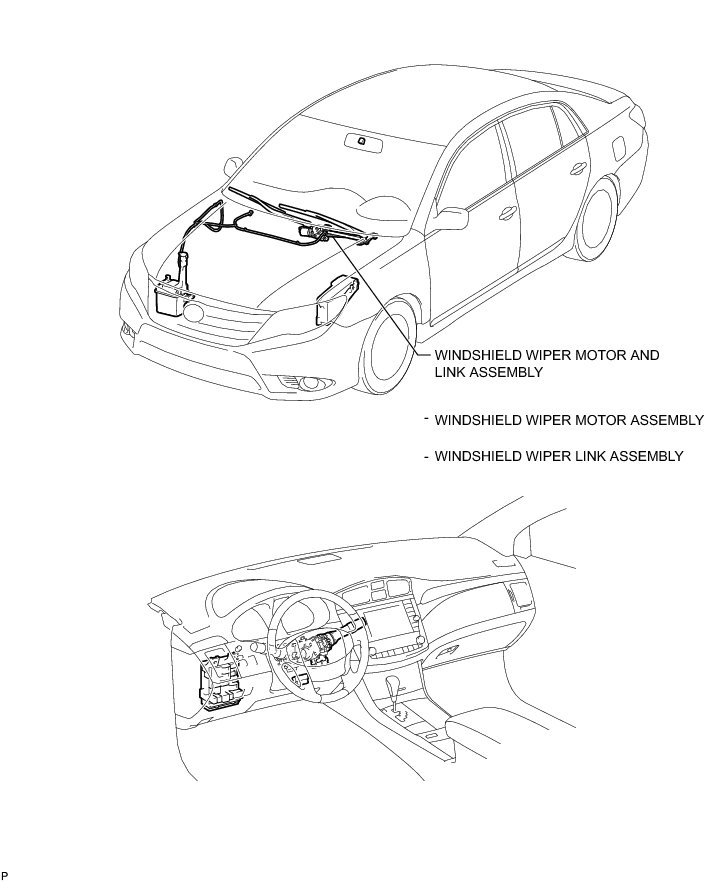 WINDSHIELD WIPER MOTOR AND LINK ASSEMBLY

- WINDSHIELD WIPER MOTOR ASSEMBLY

- WINDSHIELD WIPER LINK ASSEMBLY

P