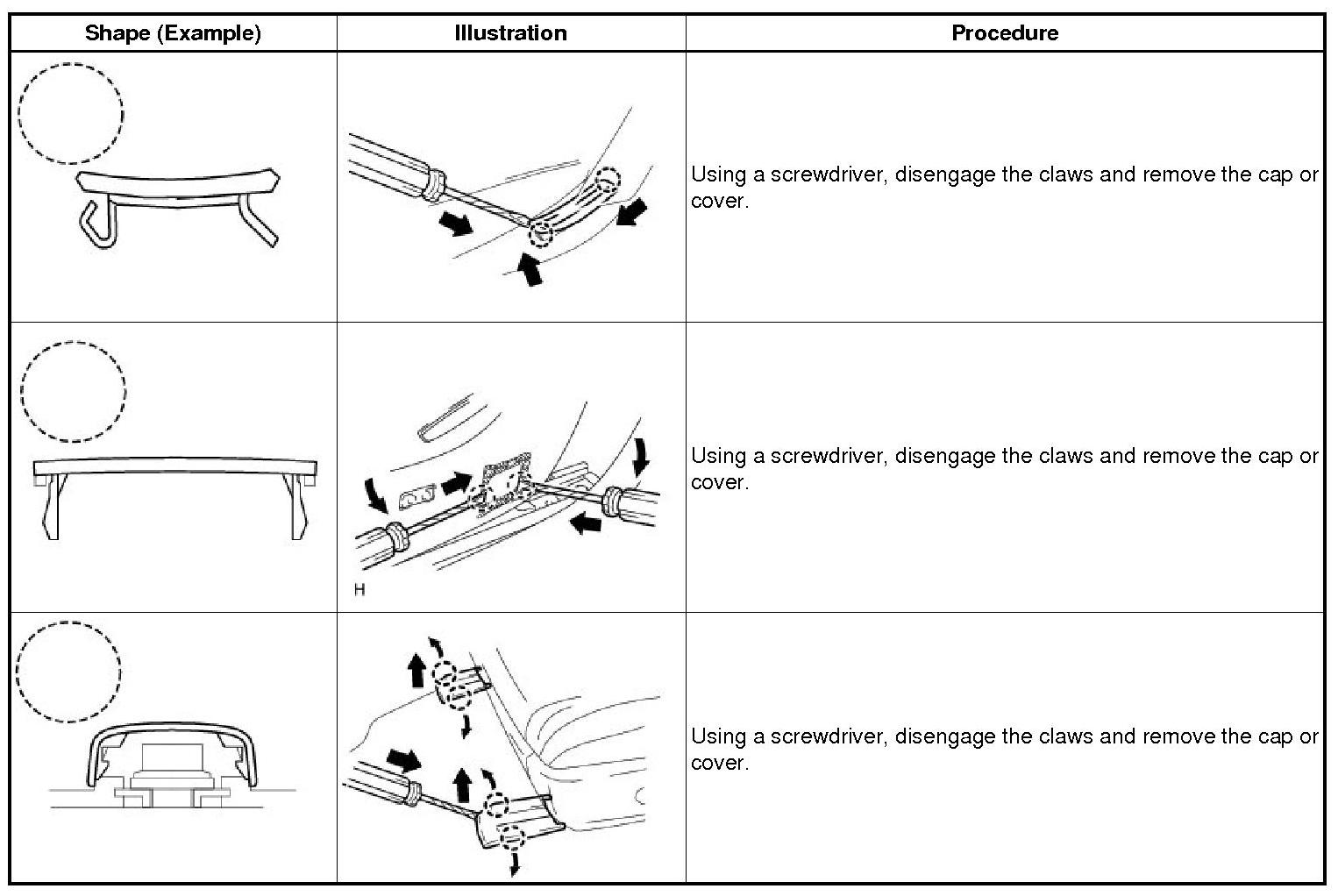 | Shape (Example) | Illustration | Procedure |
|---|---|---|
| | | Using a screwdriver, disengage the claws and remove the cap or cover. |
| | H | Using a screwdriver, disengage the claws and remove the cap or cover. |
| | | Using a screwdriver, disengage the claws and remove the cap or cover. |