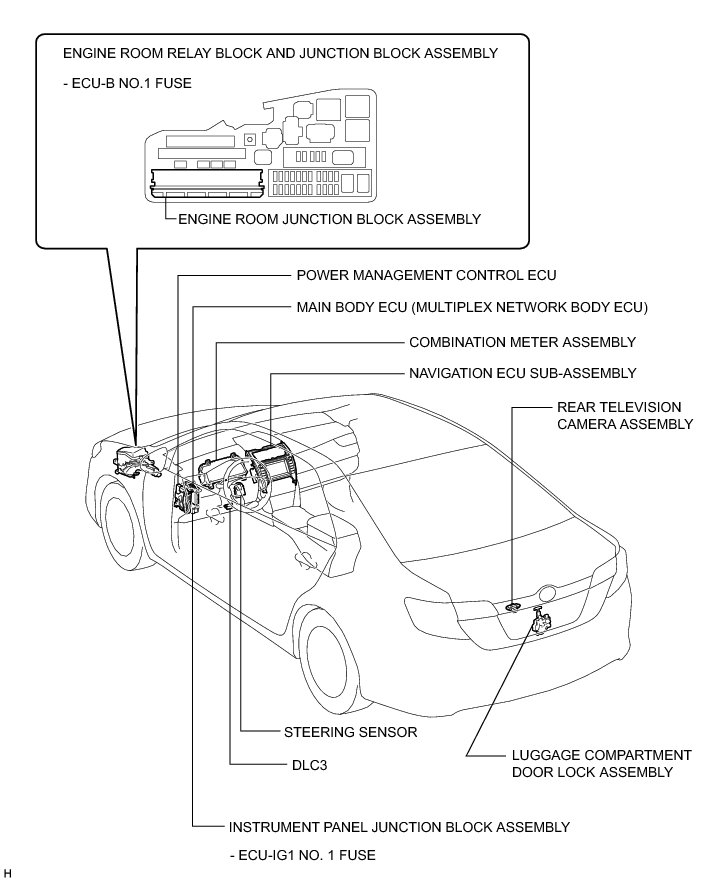 ENGINE ROOM RELAY BLOCK AND JUNCTION BLOCK ASSEMBLY

- ECU-B NO.1 FUSE

ENGINE ROOM JUNCTION BLOCK ASSEMBLY

POWER MANAGEMENT CONTROL ECU

MAIN BODY ECU (MULTIPLEX NETWORK BODY ECU)

COMBINATION METER ASSEMBLY

NAVIGATION ECU SUB-ASSEMBLY

REAR TELEVISION CAMERA ASSEMBLY

STEERING SENSOR

DLC3

LUGGAGE COMPARTMENT DOOR LOCK ASSEMBLY

INSTRUMENT PANEL JUNCTION BLOCK ASSEMBLY

- ECU-IG1 NO. 1 FUSE

H