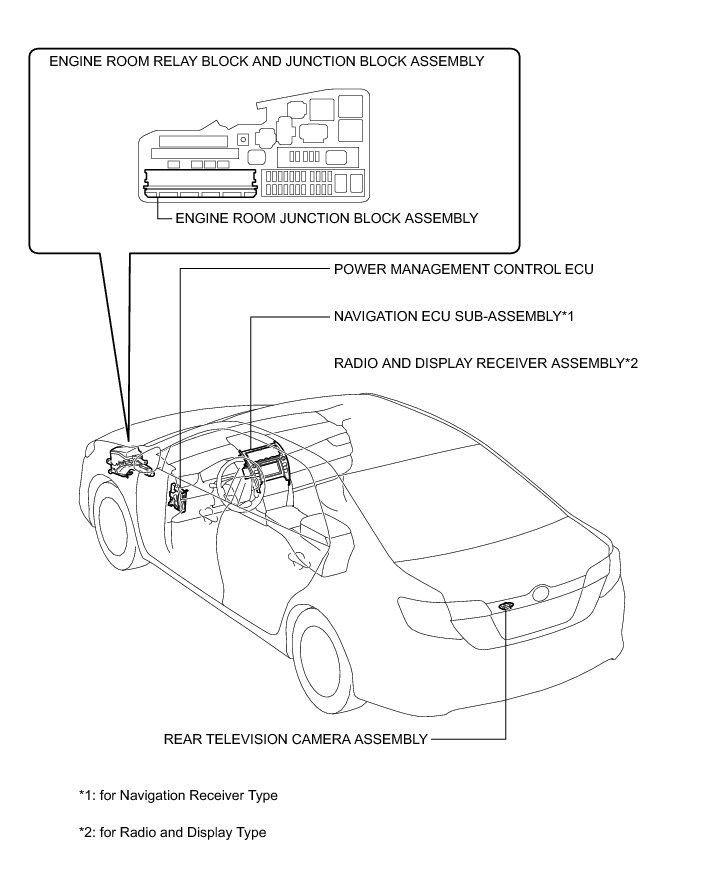 ENGINE ROOM RELAY BLOCK AND JUNCTION BLOCK ASSEMBLY

ENGINE ROOM JUNCTION BLOCK ASSEMBLY

POWER MANAGEMENT CONTROL ECU

NAVIGATION ECU SUB-ASSEMBLY*1

RADIO AND DISPLAY RECEIVER ASSEMBLY*2

REAR TELEVISION CAMERA ASSEMBLY

*1: for Navigation Receiver Type

*2: for Radio and Display Type