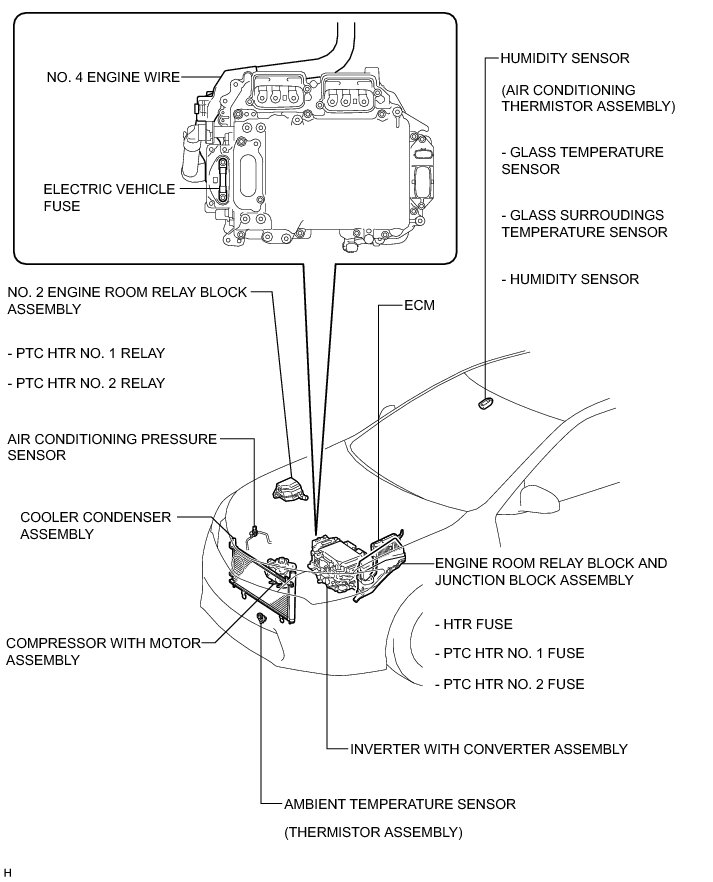 NO. 4 ENGINE WIRE

ELECTRIC VEHICLE FUSE

HUMIDITY SENSOR

(AIR CONDITIONING THERMISTOR ASSEMBLY)

- GLASS TEMPERATURE SENSOR

- GLASS SURROUDINGS TEMPERATURE SENSOR

- HUMIDITY SENSOR

NO. 2 ENGINE ROOM RELAY BLOCK ASSEMBLY

- PTC HTR NO. 1 RELAY

- PTC HTR NO. 2 RELAY

ECM

AIR CONDITIONING PRESSURE SENSOR

COOLER CONDENSER ASSEMBLY

ENGINE ROOM RELAY BLOCK AND JUNCTION BLOCK ASSEMBLY

- HTR FUSE

- PTC HTR NO. 1 FUSE

- PTC HTR NO. 2 FUSE

COMPRESSOR WITH MOTOR ASSEMBLY

INVERTER WITH CONVERTER ASSEMBLY

AMBIENT TEMPERATURE SENSOR

(THERMISTOR ASSEMBLY)

H