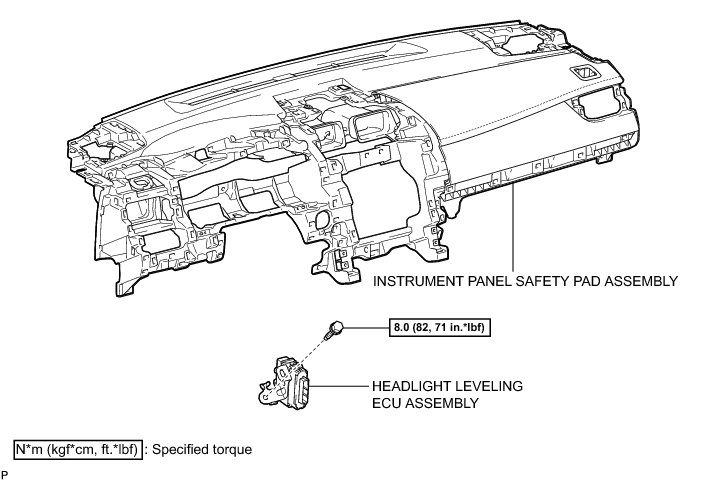 INSTRUMENT PANEL SAFETY PAD ASSEMBLY

8.0 (82, 71 in.*lbf)

HEADLIGHT LEVELING ECU ASSEMBLY

N*m (kgf*cm, ft.*lbf) : Specified torque

P