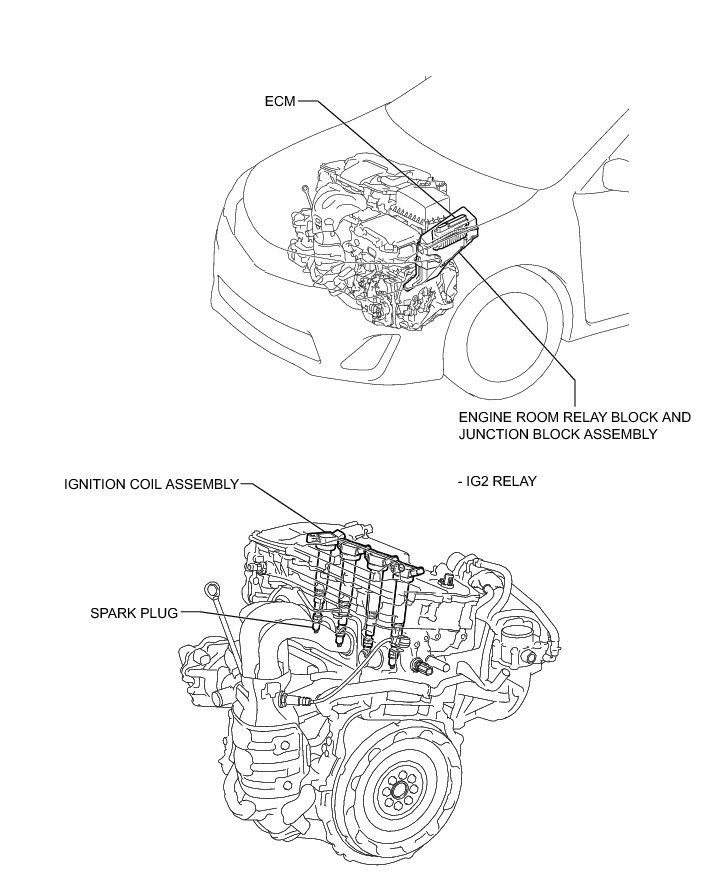 ECM

ENGINE ROOM RELAY BLOCK AND JUNCTION BLOCK ASSEMBLY

- IG2 RELAY

IGNITION COIL ASSEMBLY

SPARK PLUG