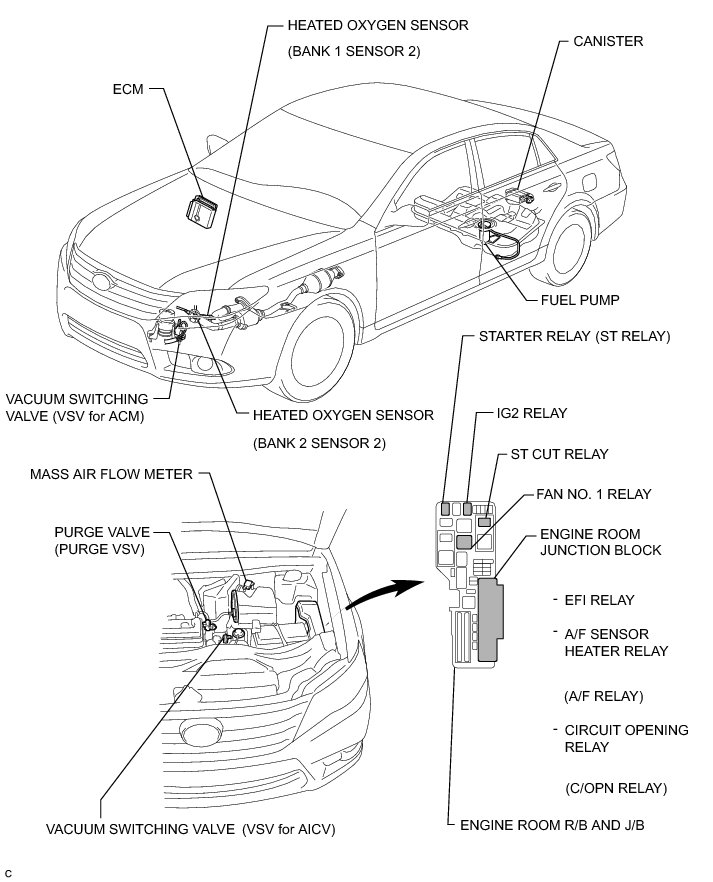 HEATED OXYGEN SENSOR
(BANK 1 SENSOR 2)

CANISTER

ECM

FUEL PUMP

STARTER RELAY (ST RELAY)

VACUUM SWITCHING VALVE (VSV for ACM)

HEATED OXYGEN SENSOR
(BANK 2 SENSOR 2)

IG2 RELAY

ST CUT RELAY

MASS AIR FLOW METER

FAN NO. 1 RELAY

PURGE VALVE
(PURGE VSV)

ENGINE ROOM JUNCTION BLOCK

- EFI RELAY

- A/F SENSOR HEATER RELAY

(A/F RELAY)

- CIRCUIT OPENING RELAY

(C/OPN RELAY)

VACUUM SWITCHING VALVE (VSV for AICV)

ENGINE ROOM R/B AND J/B

C