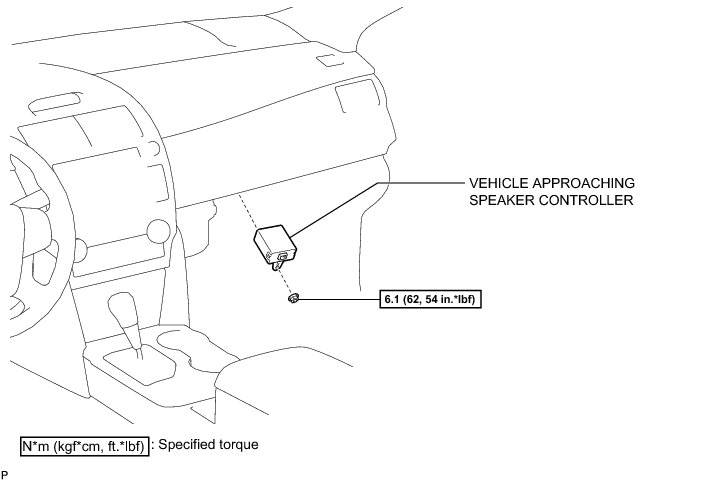 VEHICLE APPROACHING SPEAKER CONTROLLER

6.1 (62, 54 in.*lbf)

N*m (kgf*cm, ft.*lbf) : Specified torque

P