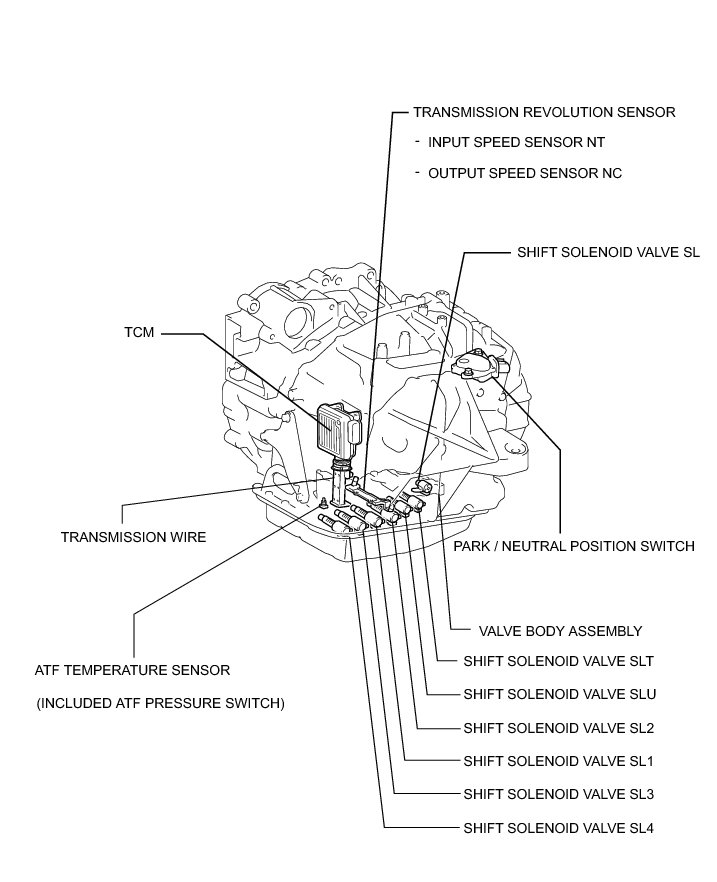 TRANSMISSION REVOLUTION SENSOR
- INPUT SPEED SENSOR NT
- OUTPUT SPEED SENSOR NC

SHIFT SOLENOID VALVE SL

TCM

TRANSMISSION WIRE

PARK / NEUTRAL POSITION SWITCH

VALVE BODY ASSEMBLY

ATF TEMPERATURE SENSOR
(INCLUDED ATF PRESSURE SWITCH)

SHIFT SOLENOID VALVE SLT
SHIFT SOLENOID VALVE SLU
SHIFT SOLENOID VALVE SL2
SHIFT SOLENOID VALVE SL1
SHIFT SOLENOID VALVE SL3
SHIFT SOLENOID VALVE SL4