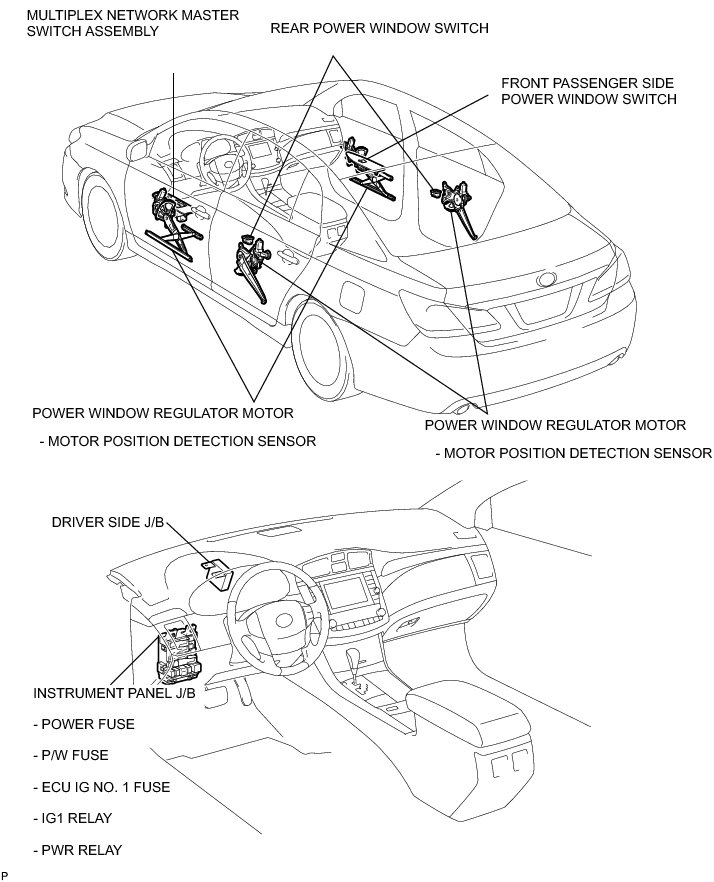 MULTIPLEX NETWORK MASTER SWITCH ASSEMBLY

REAR POWER WINDOW SWITCH

FRONT PASSENGER SIDE POWER WINDOW SWITCH

POWER WINDOW REGULATOR MOTOR

- MOTOR POSITION DETECTION SENSOR

POWER WINDOW REGULATOR MOTOR

- MOTOR POSITION DETECTION SENSOR

DRIVER SIDE J/B

INSTRUMENT PANEL J/B

- POWER FUSE

- P/W FUSE

- ECU IG NO. 1 FUSE

- IG1 RELAY

- PWR RELAY

P