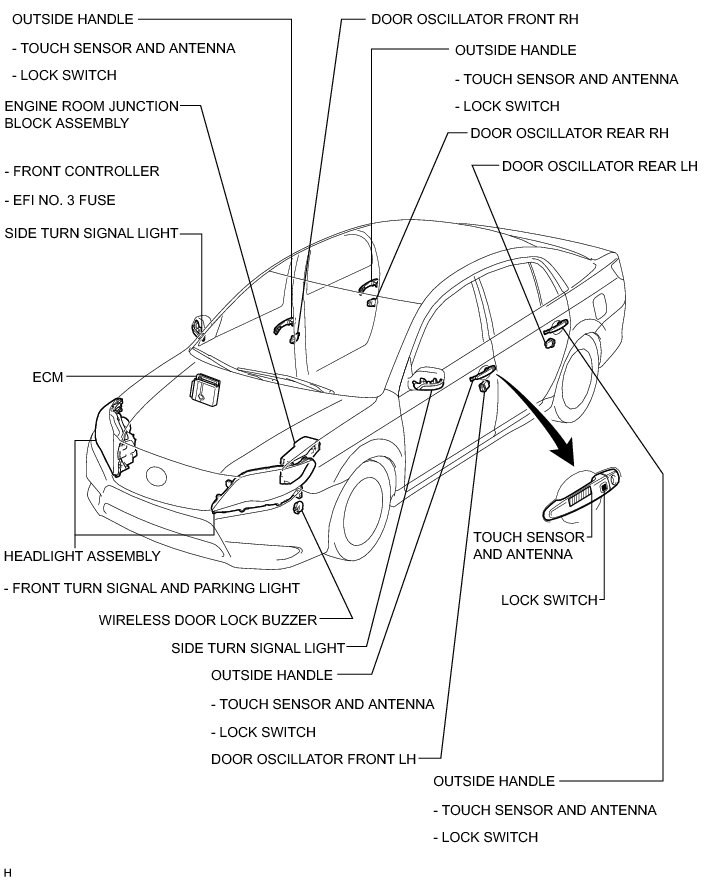 OUTSIDE HANDLE

- TOUCH SENSOR AND ANTENNA

- LOCK SWITCH

ENGINE ROOM JUNCTION BLOCK ASSEMBLY

- FRONT CONTROLLER

- EFI NO. 3 FUSE

SIDE TURN SIGNAL LIGHT

ECM

HEADLIGHT ASSEMBLY

- FRONT TURN SIGNAL AND PARKING LIGHT

DOOR OSCILLATOR FRONT RH

OUTSIDE HANDLE

- TOUCH SENSOR AND ANTENNA

- LOCK SWITCH

DOOR OSCILLATOR REAR RH

DOOR OSCILLATOR REAR LH

TOUCH SENSOR AND ANTENNA

LOCK SWITCH

WIRELESS DOOR LOCK BUZZER

SIDE TURN SIGNAL LIGHT

OUTSIDE HANDLE

- TOUCH SENSOR AND ANTENNA

- LOCK SWITCH

DOOR OSCILLATOR FRONT LH

OUTSIDE HANDLE

- TOUCH SENSOR AND ANTENNA

- LOCK SWITCH

H