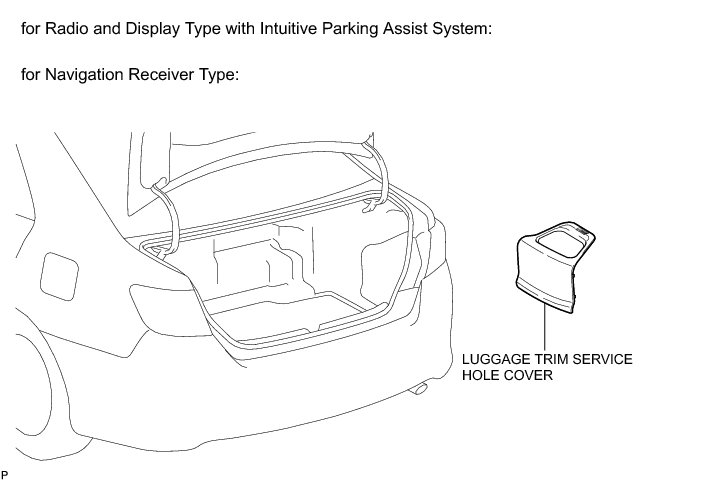 for Radio and Display Type with Intuitive Parking Assist System:

for Navigation Receiver Type:

LUGGAGE TRIM SERVICE HOLE COVER

P