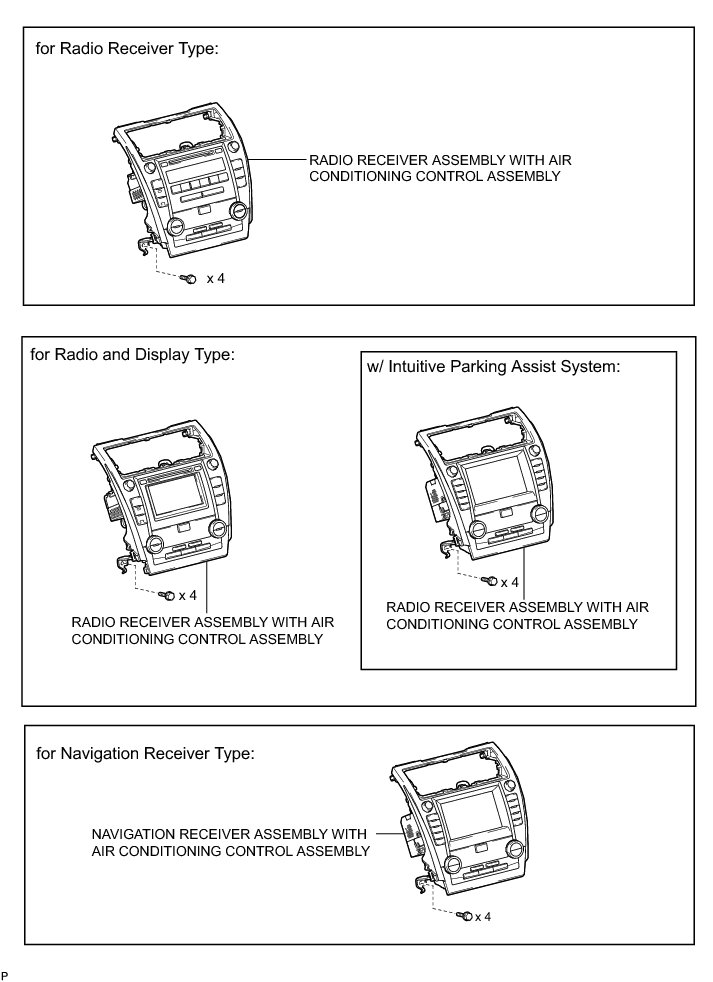 for Radio Receiver Type:

RADIO RECEIVER ASSEMBLY WITH AIR CONDITIONING CONTROL ASSEMBLY

x 4

for Radio and Display Type:

x 4

RADIO RECEIVER ASSEMBLY WITH AIR CONDITIONING CONTROL ASSEMBLY

w/ Intuitive Parking Assist System:

x 4

RADIO RECEIVER ASSEMBLY WITH AIR CONDITIONING CONTROL ASSEMBLY

for Navigation Receiver Type:

NAVIGATION RECEIVER ASSEMBLY WITH AIR CONDITIONING CONTROL ASSEMBLY

x 4

P