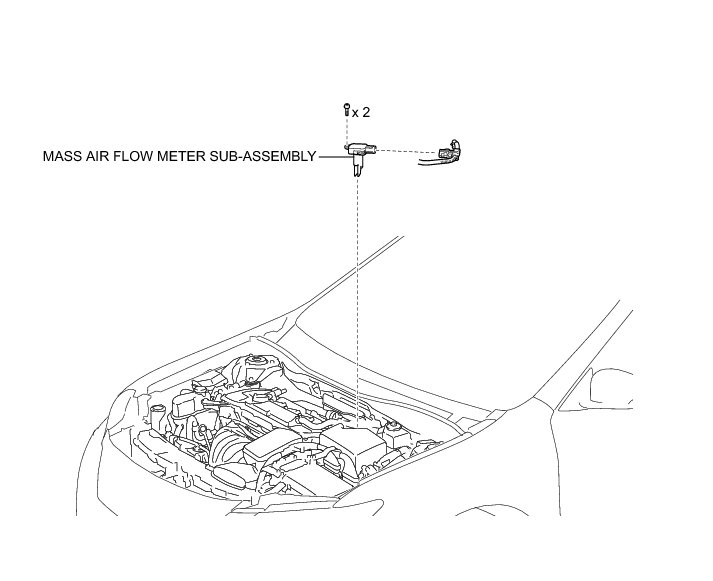 x 2

MASS AIR FLOW METER SUB-ASSEMBLY