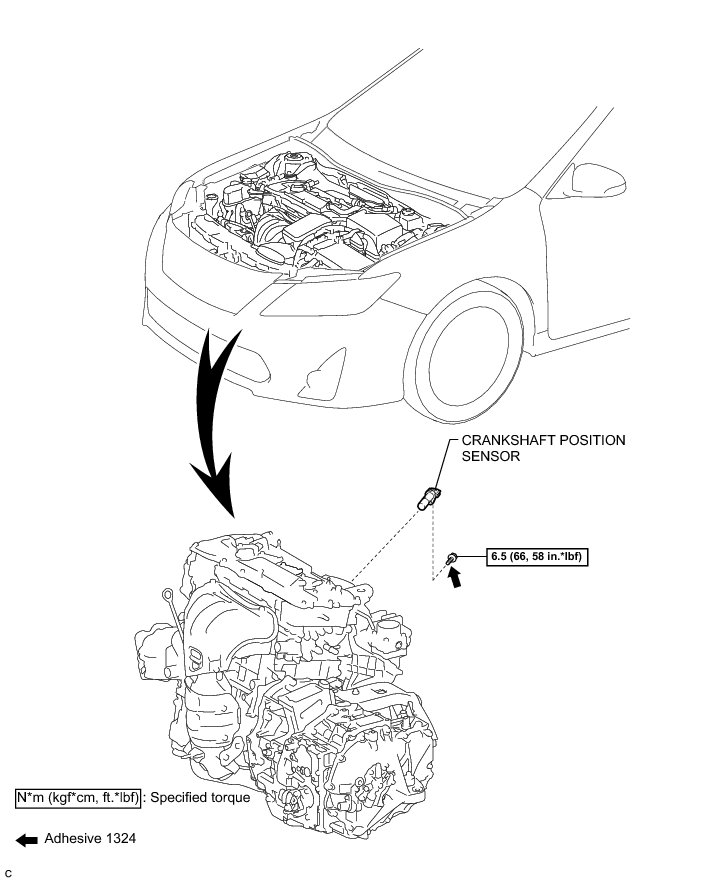 CRANKSHAFT POSITION SENSOR

6.5 (66, 58 in.*lbf)

N*m (kgf*cm, ft.*lbf) : Specified torque

Adhesive 1324

C