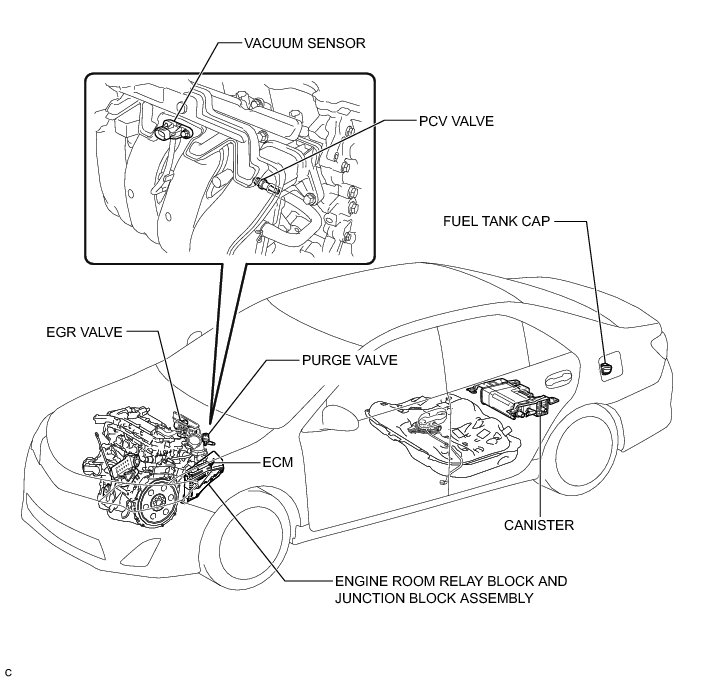 VACUUM SENSOR

PCV VALVE

FUEL TANK CAP

EGR VALVE

PURGE VALVE

ECM

CANISTER

ENGINE ROOM RELAY BLOCK AND JUNCTION BLOCK ASSEMBLY

C