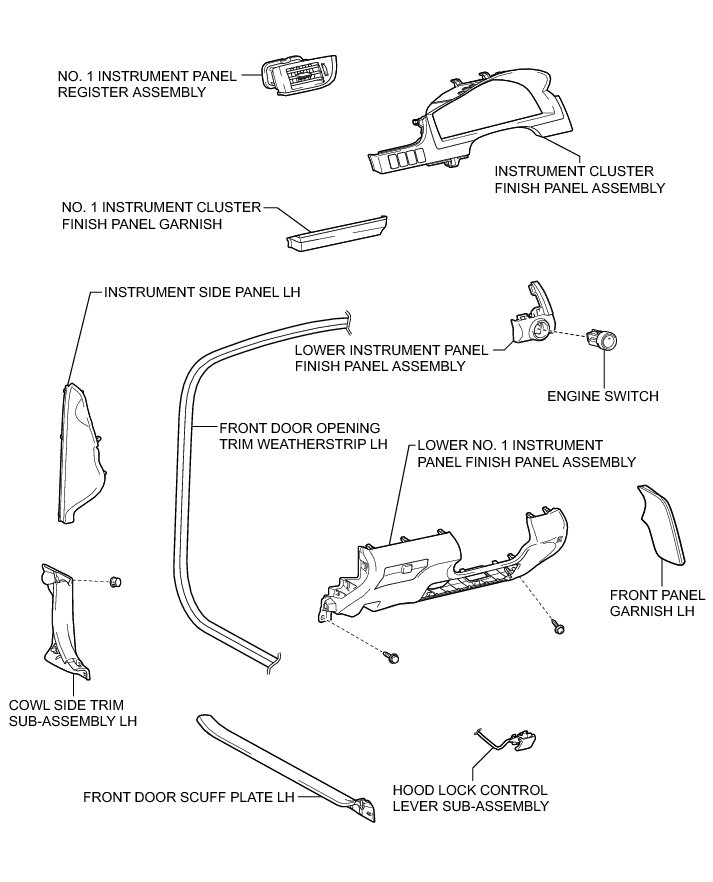 NO. 1 INSTRUMENT PANEL REGISTER ASSEMBLY

INSTRUMENT CLUSTER FINISH PANEL ASSEMBLY

NO. 1 INSTRUMENT CLUSTER FINISH PANEL GARNISH

INSTRUMENT SIDE PANEL LH

LOWER INSTRUMENT PANEL FINISH PANEL ASSEMBLY

ENGINE SWITCH

FRONT DOOR OPENING TRIM WEATHERSTRIP LH

LOWER NO. 1 INSTRUMENT PANEL FINISH PANEL ASSEMBLY

FRONT PANEL GARNISH LH

COWL SIDE TRIM SUB-ASSEMBLY LH

FRONT DOOR SCUFF PLATE LH

HOOD LOCK CONTROL LEVER SUB-ASSEMBLY