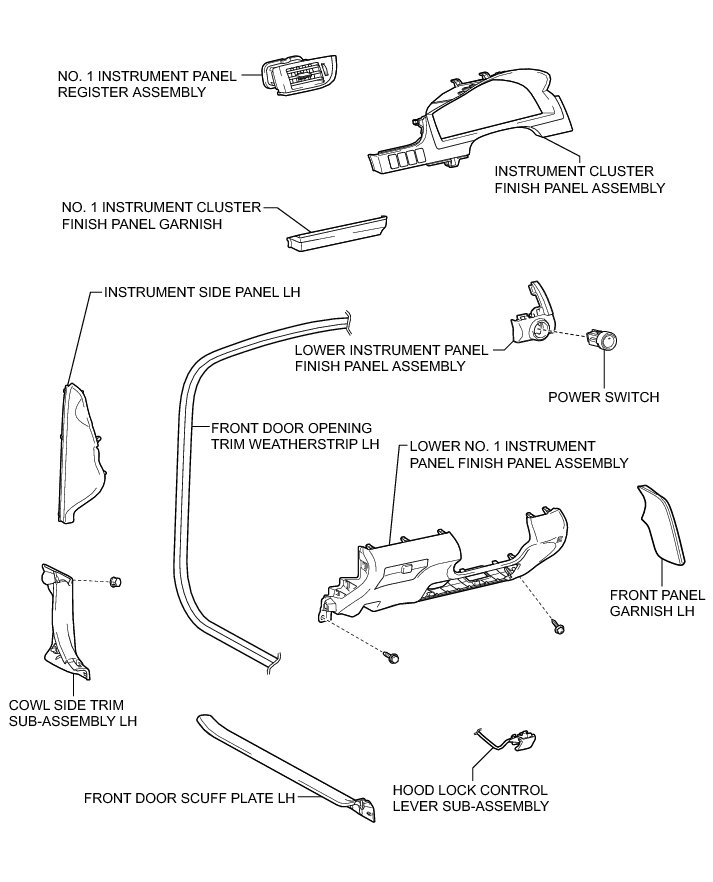 NO. 1 INSTRUMENT PANEL REGISTER ASSEMBLY

INSTRUMENT CLUSTER FINISH PANEL ASSEMBLY

NO. 1 INSTRUMENT CLUSTER FINISH PANEL GARNISH

INSTRUMENT SIDE PANEL LH

LOWER INSTRUMENT PANEL FINISH PANEL ASSEMBLY

POWER SWITCH

FRONT DOOR OPENING TRIM WEATHERSTRIP LH

LOWER NO. 1 INSTRUMENT PANEL FINISH PANEL ASSEMBLY

FRONT PANEL GARNISH LH

COWL SIDE TRIM SUB-ASSEMBLY LH

FRONT DOOR SCUFF PLATE LH

HOOD LOCK CONTROL LEVER SUB-ASSEMBLY