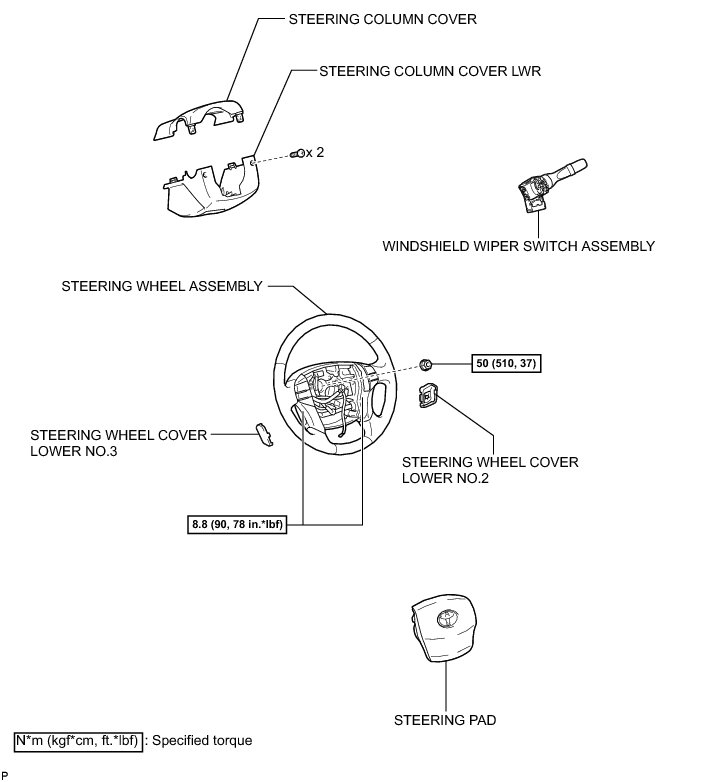 STEERING COLUMN COVER

STEERING COLUMN COVER LWR

x 2

WINDSHIELD WIPER SWITCH ASSEMBLY

STEERING WHEEL ASSEMBLY

50 (510, 37)

STEERING WHEEL COVER LOWER NO.3

STEERING WHEEL COVER LOWER NO.2

8.8 (90, 78 in.*lbf)

STEERING PAD

N*m (kgf*cm, ft.*lbf) : Specified torque

P