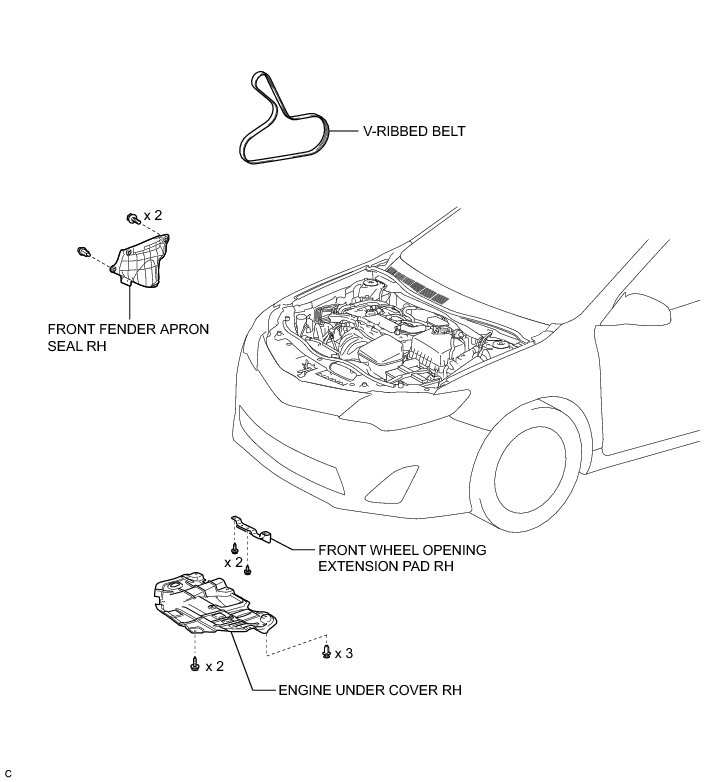 V-RIBBED BELT

x 2

FRONT FENDER APRON SEAL RH

FRONT WHEEL OPENING EXTENSION PAD RH

x 2

x 3

x 2

ENGINE UNDER COVER RH

C