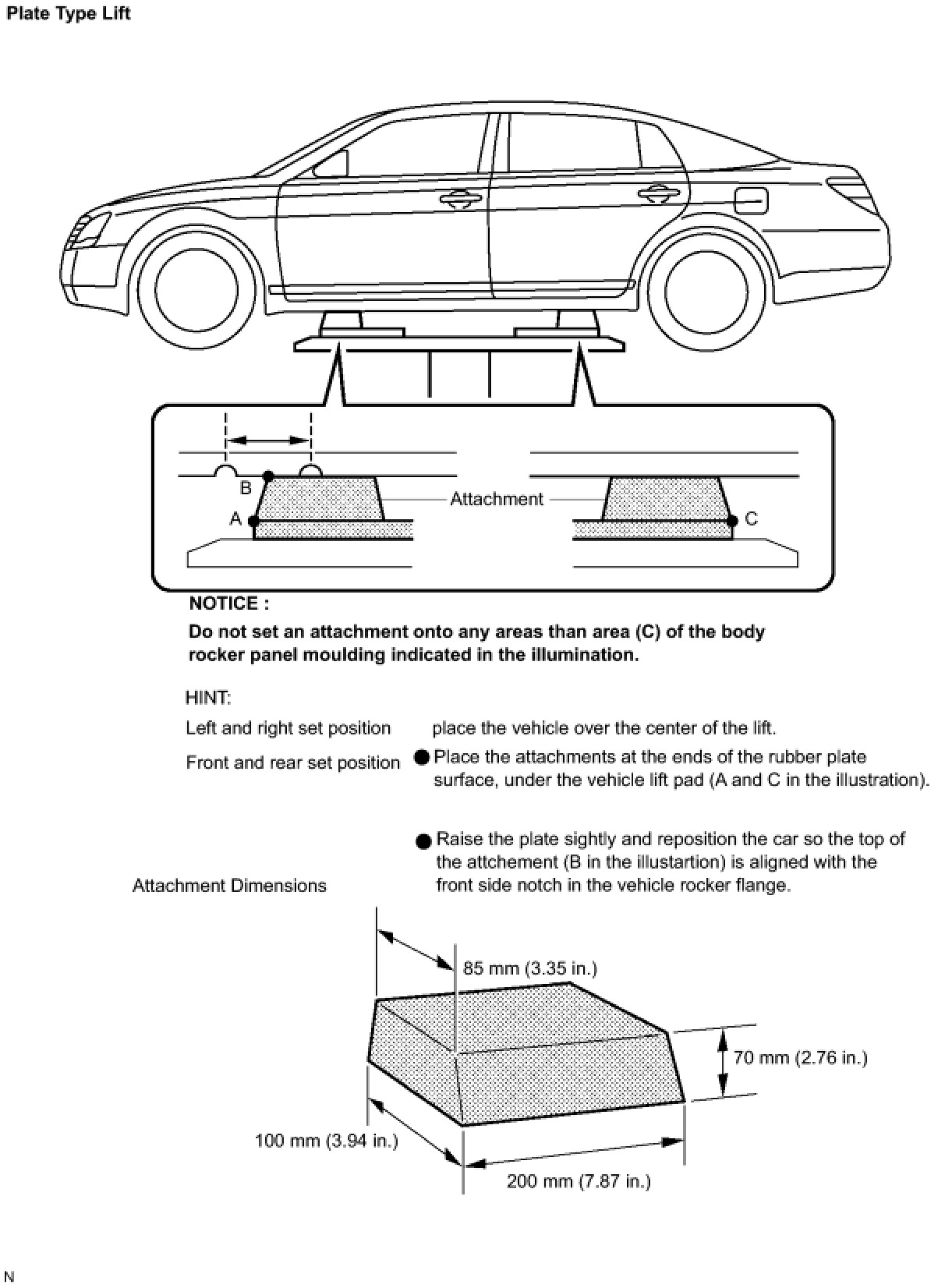 Plate Type Lift

B

A

Attachment

C

NOTICE :

Do not set an attachment onto any areas than area (C) of the body rocker panel moulding indicated in the illumination.

HINT:

Left and right set position place the vehicle over the center of the lift.

Front and rear set position ● Place the attachments at the ends of the rubber plate surface, under the vehicle lift pad (A and C in the illustration).

● Raise the plate sightly and reposition the car so the top of the attchement (B in the illustartion) is aligned with the front side notch in the vehicle rocker flange.

Attachment Dimensions

85 mm (3.35 in.)

70 mm (2.76 in.)

100 mm (3.94 in.)

200 mm (7.87 in.)

N