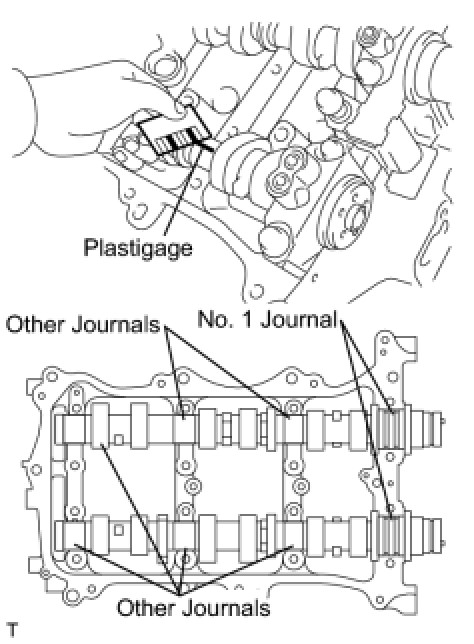 Plastigage

Other Journals

No. 1 Journal

Other Journals

T