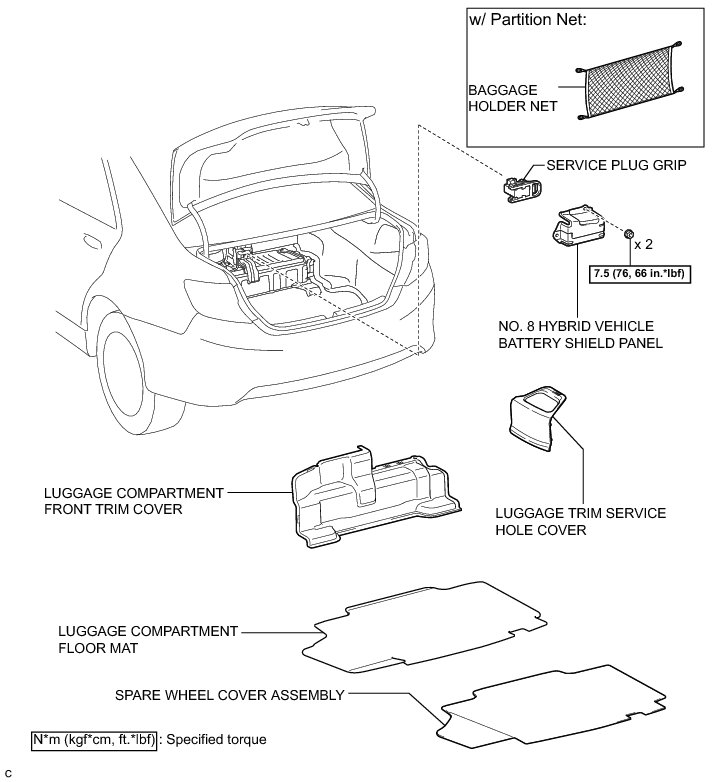 w/ Partition Net:

BAGGAGE HOLDER NET

SERVICE PLUG GRIP

x 2

7.5 (76, 66 in.*lbf)

NO. 8 HYBRID VEHICLE BATTERY SHIELD PANEL

LUGGAGE COMPARTMENT FRONT TRIM COVER

LUGGAGE TRIM SERVICE HOLE COVER

LUGGAGE COMPARTMENT FLOOR MAT

SPARE WHEEL COVER ASSEMBLY

N*m (kgf*cm, ft.*lbf) : Specified torque

C