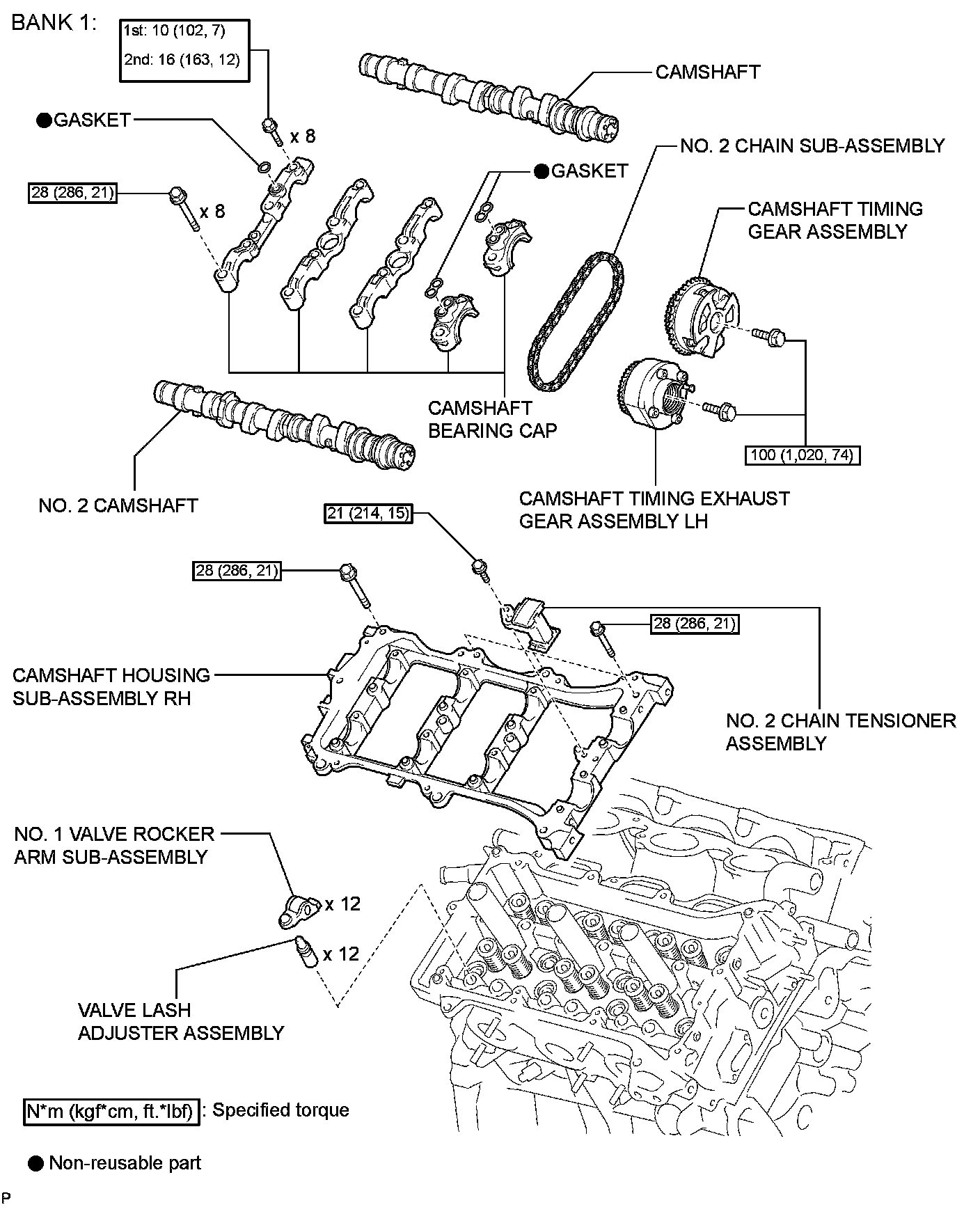 BANK 1:

1st: 10 (102, 7)
2nd: 16 (163, 12)

CAMSHAFT

●GASKET

x 8

NO. 2 CHAIN SUB-ASSEMBLY

●GASKET

28 (286, 21)

x 8

CAMSHAFT TIMING GEAR ASSEMBLY

CAMSHAFT BEARING CAP

100 (1,020, 74)

NO. 2 CAMSHAFT

CAMSHAFT TIMING EXHAUST GEAR ASSEMBLY LH

21 (214, 15)

28 (286, 21)

28 (286, 21)

CAMSHAFT HOUSING SUB-ASSEMBLY RH

NO. 2 CHAIN TENSIONER ASSEMBLY

NO. 1 VALVE ROCKER ARM SUB-ASSEMBLY

x 12

x 12

VALVE LASH ADJUSTER ASSEMBLY

N*m (kgf*cm, ft.*lbf) : Specified torque

● Non-reusable part

P