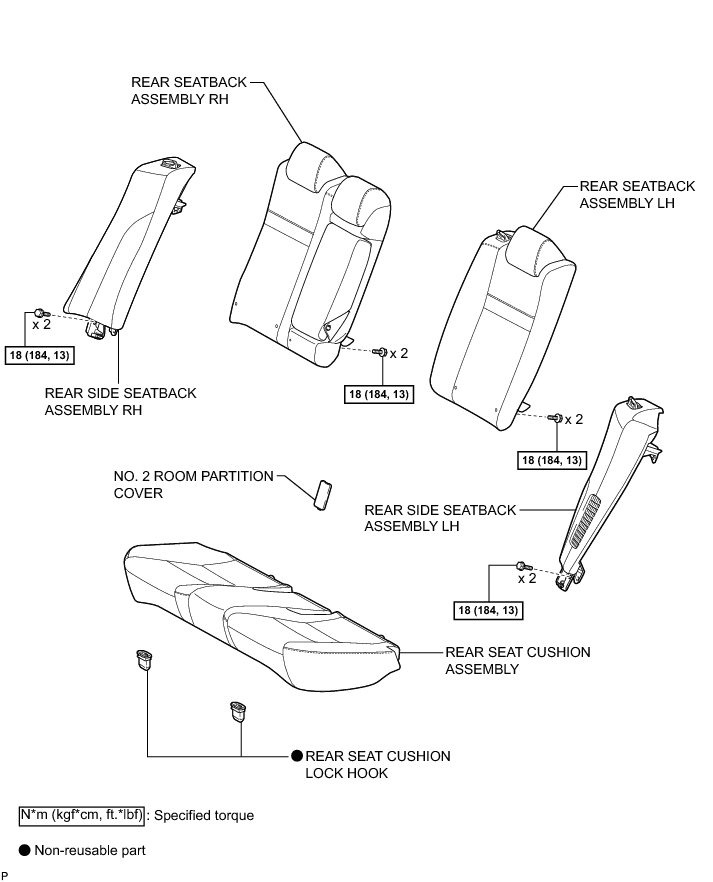 REAR SEATBACK ASSEMBLY RH

REAR SEATBACK ASSEMBLY LH

x 2

18 (184, 13)

REAR SIDE SEATBACK ASSEMBLY RH

x 2

18 (184, 13)

x 2

18 (184, 13)

NO. 2 ROOM PARTITION COVER

REAR SIDE SEATBACK ASSEMBLY LH

x 2

18 (184, 13)

REAR SEAT CUSHION ASSEMBLY

● REAR SEAT CUSHION LOCK HOOK

N*m (kgf*cm, ft.*lbf) : Specified torque

● Non-reusable part

P