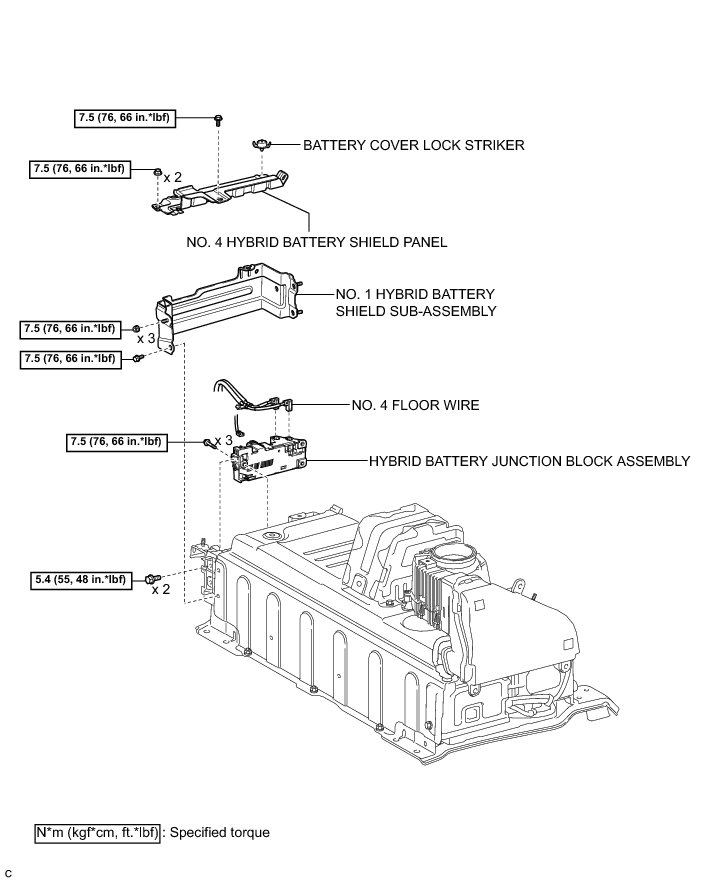 7.5 (76, 66 in.*lbf)

BATTERY COVER LOCK STRIKER

7.5 (76, 66 in.*lbf)

x 2

NO. 4 HYBRID BATTERY SHIELD PANEL

NO. 1 HYBRID BATTERY SHIELD SUB-ASSEMBLY

7.5 (76, 66 in.*lbf)

x 3

7.5 (76, 66 in.*lbf)

NO. 4 FLOOR WIRE

7.5 (76, 66 in.*lbf)

x 3

HYBRID BATTERY JUNCTION BLOCK ASSEMBLY

5.4 (55, 48 in.*lbf)

x 2

N*m (kgf*cm, ft.*lbf) : Specified torque

C