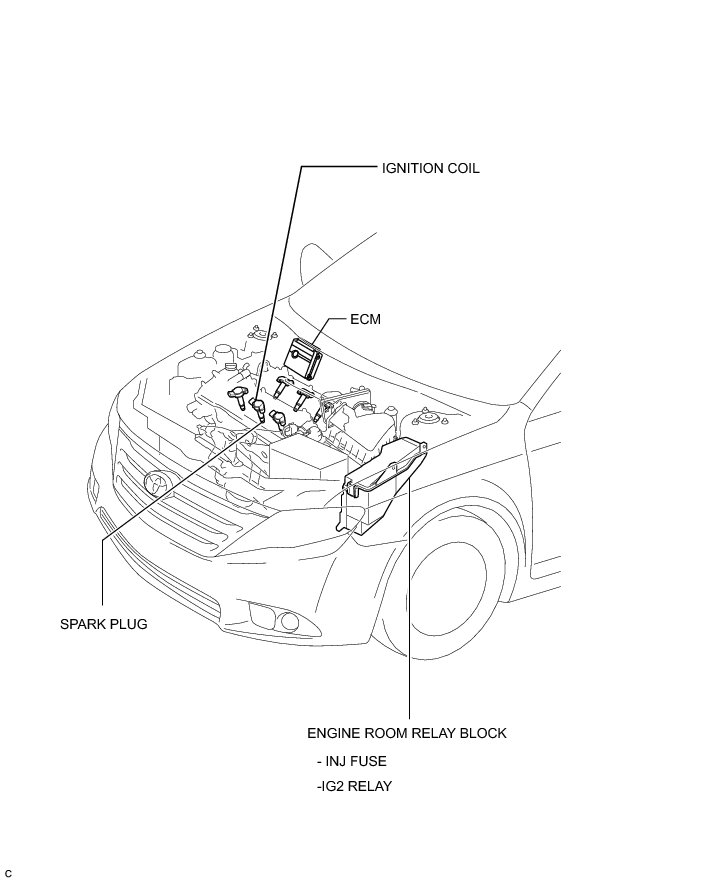 IGNITION COIL

ECM

SPARK PLUG

ENGINE ROOM RELAY BLOCK

- INJ FUSE

-IG2 RELAY

C