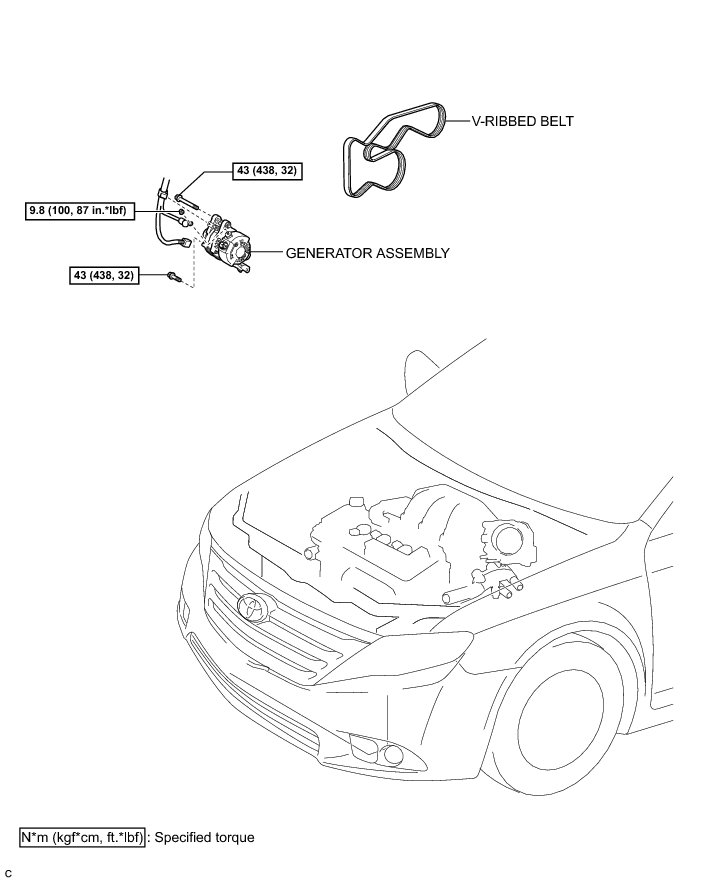 V-RIBBED BELT

43 (438, 32)

9.8 (100, 87 in.*lbf)

GENERATOR ASSEMBLY

43 (438, 32)

N*m (kgf*cm, ft.*lbf) : Specified torque

C