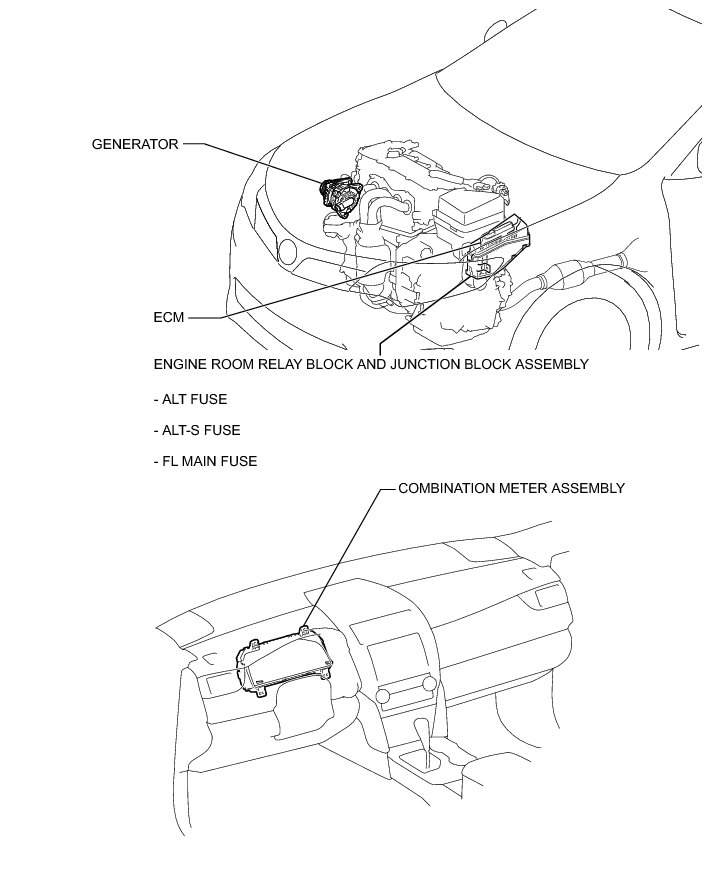 GENERATOR

ECM

ENGINE ROOM RELAY BLOCK AND JUNCTION BLOCK ASSEMBLY

- ALT FUSE

- ALT-S FUSE

- FL MAIN FUSE

COMBINATION METER ASSEMBLY