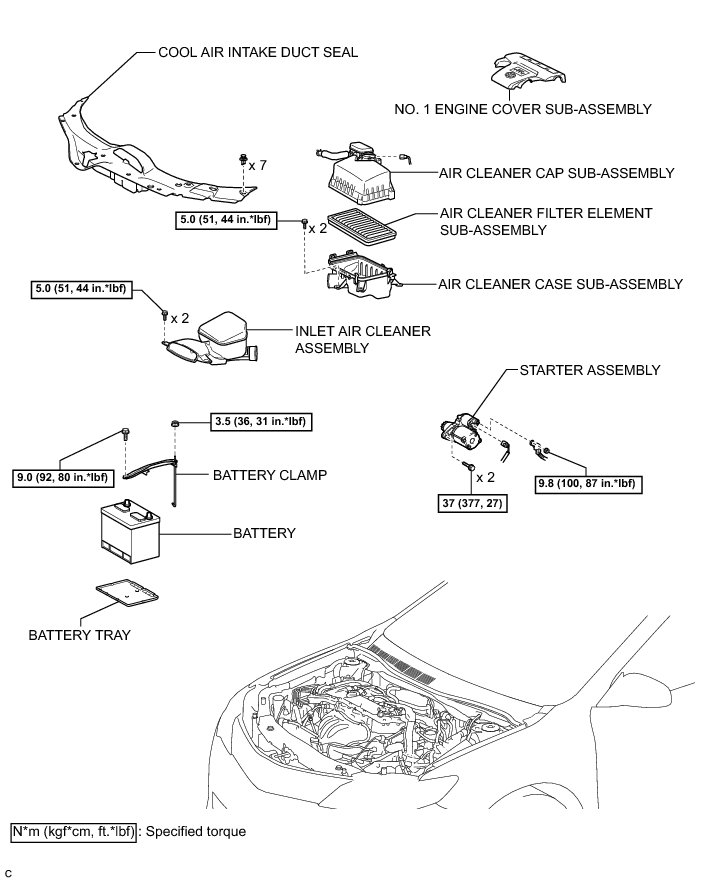 COOL AIR INTAKE DUCT SEAL

NO. 1 ENGINE COVER SUB-ASSEMBLY

x 7

AIR CLEANER CAP SUB-ASSEMBLY

5.0 (51, 44 in.*lbf)

x 2

AIR CLEANER FILTER ELEMENT SUB-ASSEMBLY

AIR CLEANER CASE SUB-ASSEMBLY

5.0 (51, 44 in.*lbf)

x 2

INLET AIR CLEANER ASSEMBLY

STARTER ASSEMBLY

3.5 (36, 31 in.*lbf)

9.0 (92, 80 in.*lbf)

BATTERY CLAMP

x 2

9.8 (100, 87 in.*lbf)

37 (377, 27)

BATTERY

BATTERY TRAY

N*m (kgf*cm, ft.*lbf) : Specified torque

C