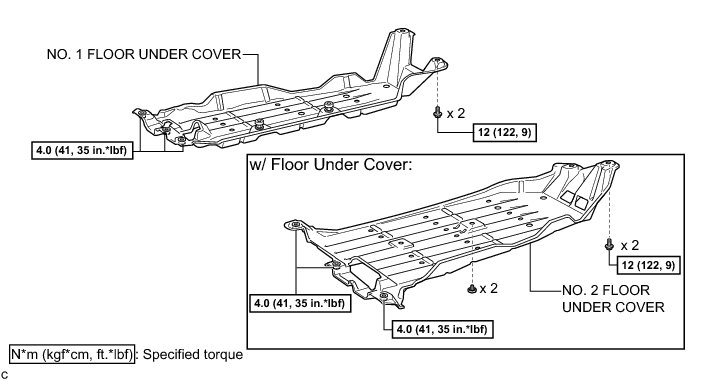 NO. 1 FLOOR UNDER COVER

x 2

12 (122, 9)

4.0 (41, 35 in.*lbf)

w/ Floor Under Cover:

x 2

12 (122, 9)

x 2

NO. 2 FLOOR UNDER COVER

4.0 (41, 35 in.*lbf)

4.0 (41, 35 in.*lbf)

N*m (kgf*cm, ft.*lbf): Specified torque

C