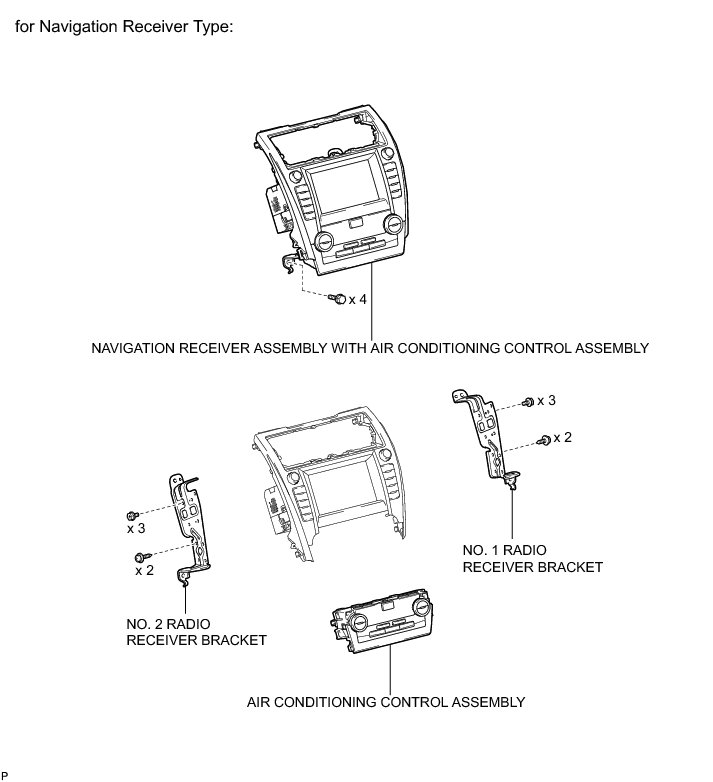 for Navigation Receiver Type:

x 4

NAVIGATION RECEIVER ASSEMBLY WITH AIR CONDITIONING CONTROL ASSEMBLY

x 3

x 2

x 3

x 2

NO. 1 RADIO RECEIVER BRACKET

NO. 2 RADIO RECEIVER BRACKET

AIR CONDITIONING CONTROL ASSEMBLY

P