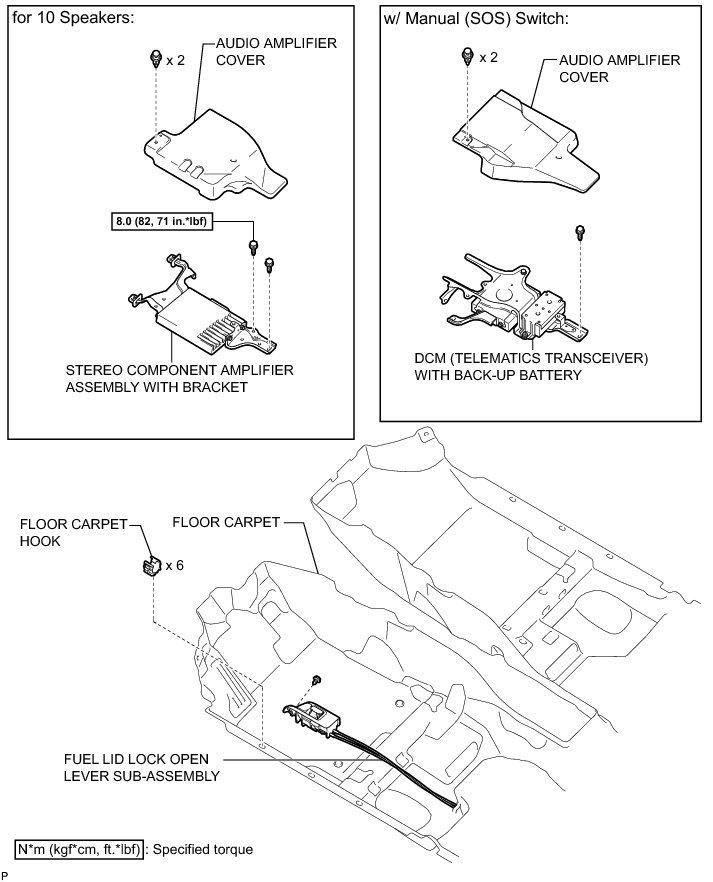 for 10 Speakers:

x 2

AUDIO AMPLIFIER COVER

8.0 (82, 71 in.*lbf)

STEREO COMPONENT AMPLIFIER ASSEMBLY WITH BRACKET

w/ Manual (SOS) Switch:

x 2

AUDIO AMPLIFIER COVER

DCM (TELEMATICS TRANSCEIVER) WITH BACK-UP BATTERY

FLOOR CARPET HOOK

x 6

FLOOR CARPET

FUEL LID LOCK OPEN LEVER SUB-ASSEMBLY

N*m (kgf*cm, ft.*lbf) : Specified torque

P