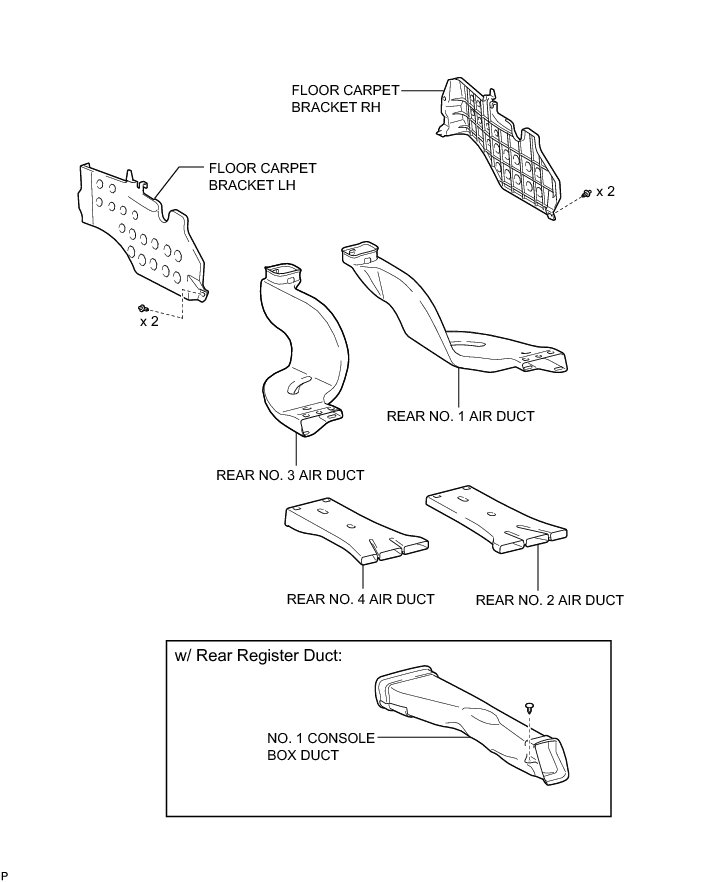 FLOOR CARPET BRACKET RH

x 2

FLOOR CARPET BRACKET LH

x 2

REAR NO. 1 AIR DUCT

REAR NO. 3 AIR DUCT

REAR NO. 4 AIR DUCT

REAR NO. 2 AIR DUCT

w/ Rear Register Duct:

NO. 1 CONSOLE BOX DUCT

P